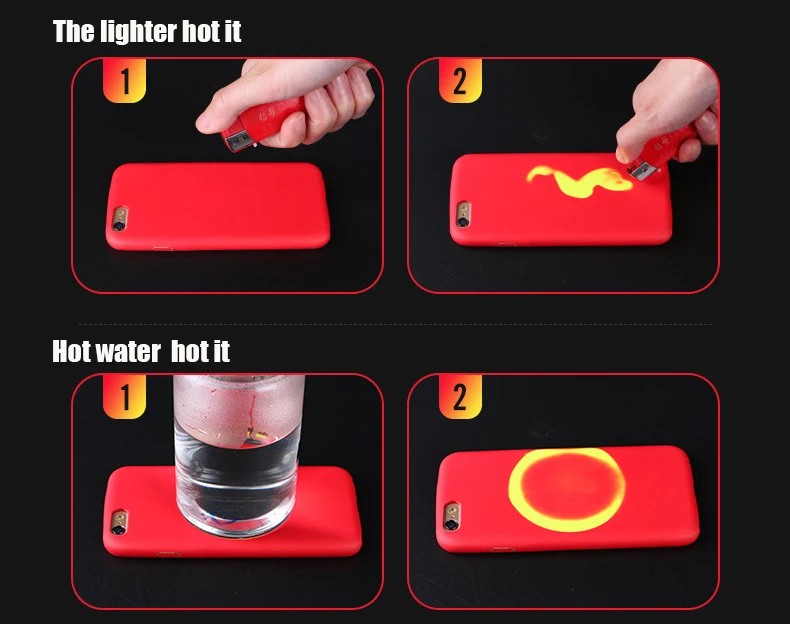 The lighter hot it

1

2

Hot water hot it

1

2