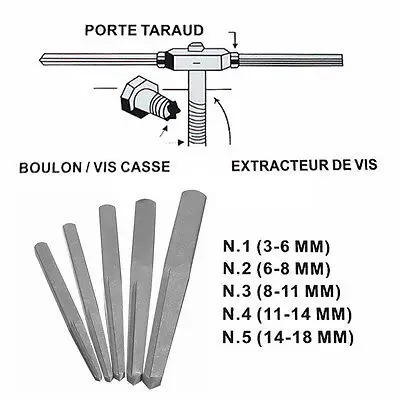 PORTE TARAUD

BOULON / VIS CASSE

EXTRACTEUR DE VIS

N.1 (3-6 MM)
N.2 (6-8 MM)
N.3 (8-11 MM)
N.4 (11-14 MM)
N.5 (14-18 MM)