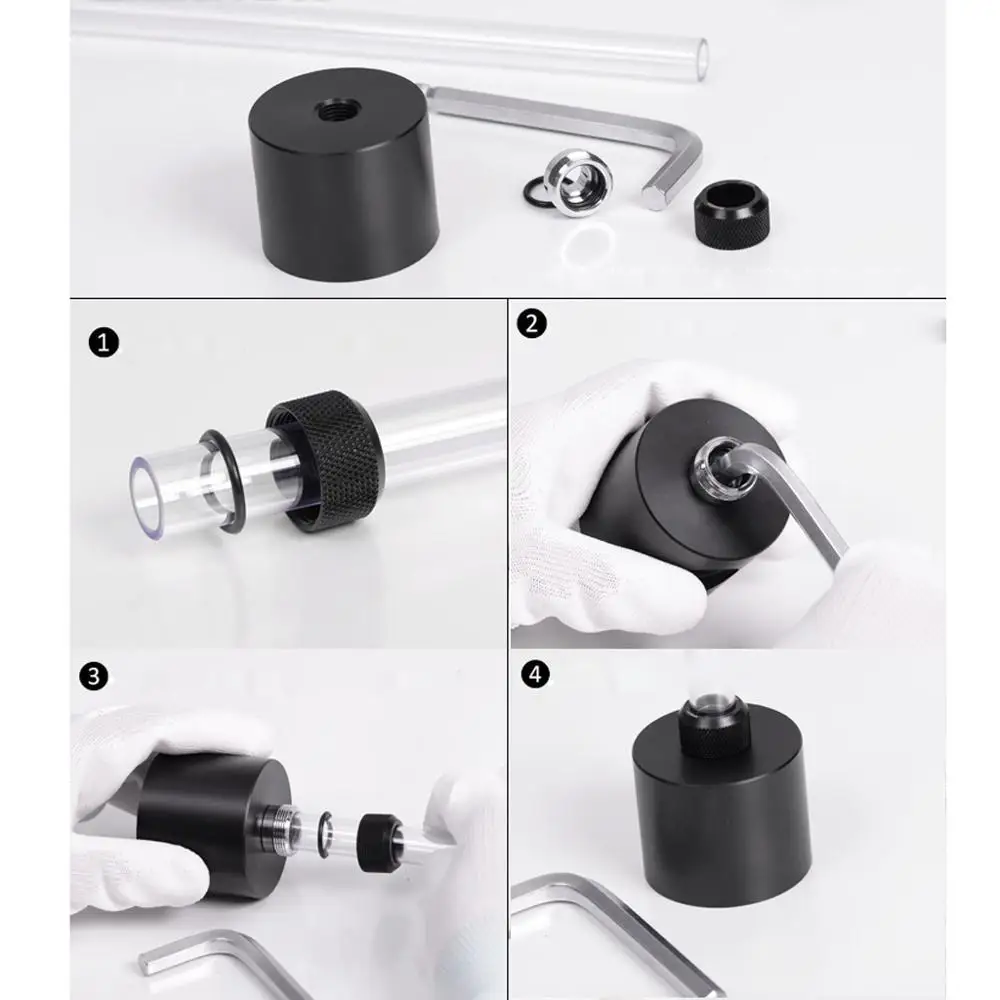 1

2

3

4