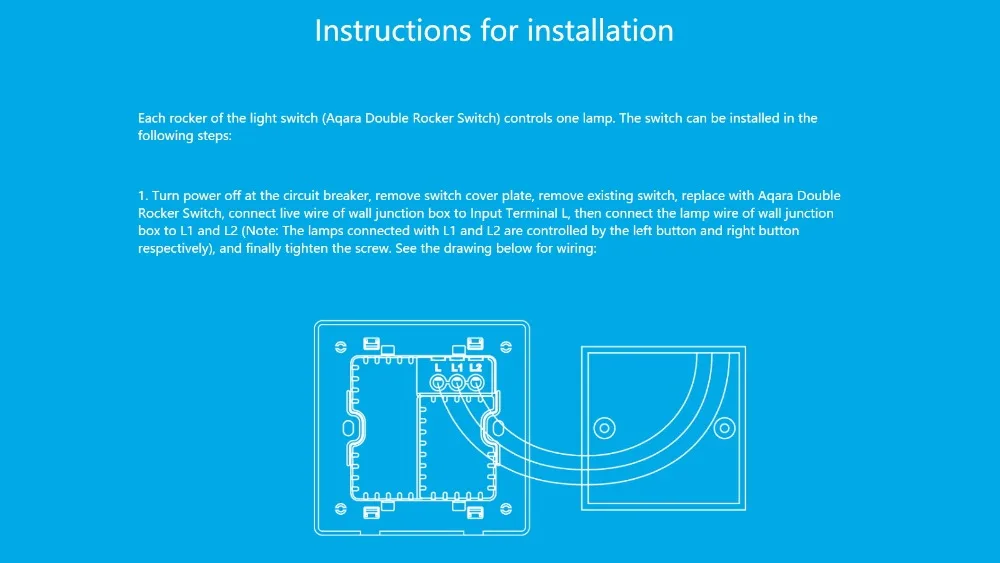 Instructions for installation

Each rocker of the light switch (Aqara Double Rocker Switch) controls one lamp. The switch can be installed in the following steps:

1. Turn power off at the circuit breaker, remove switch cover plate, remove existing switch, replace with Aqara Double Rocker Switch, connect live wire of wall junction box to Input Terminal L, then connect the lamp wire of wall junction box to L1 and L2 (Note: The lamps connected with L1 and L2 are controlled by the left button and right button respectively), and finally tighten the screw. See the drawing below for wiring:

L L1 L2