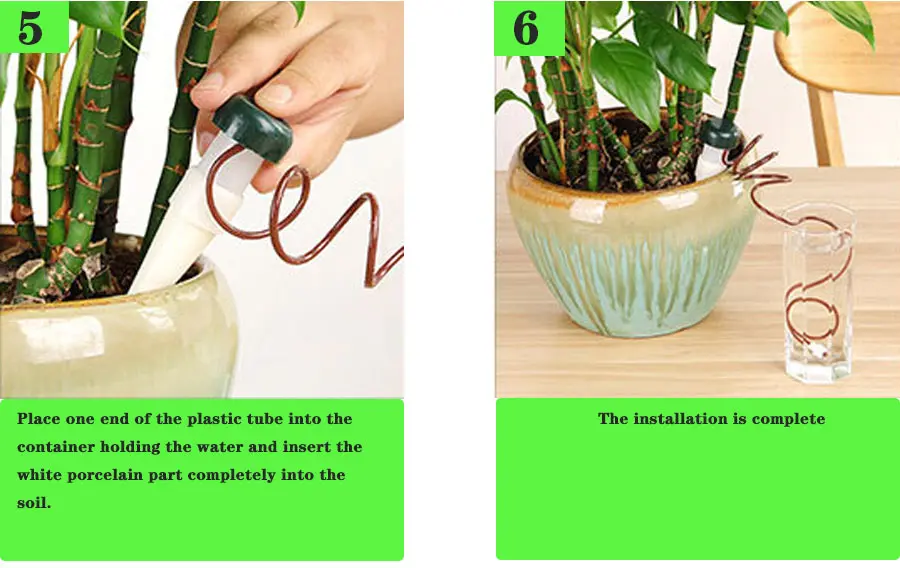 5

Place one end of the plastic tube into the container holding the water and insert the white porcelain part completely into the soil.

6

The installation is complete