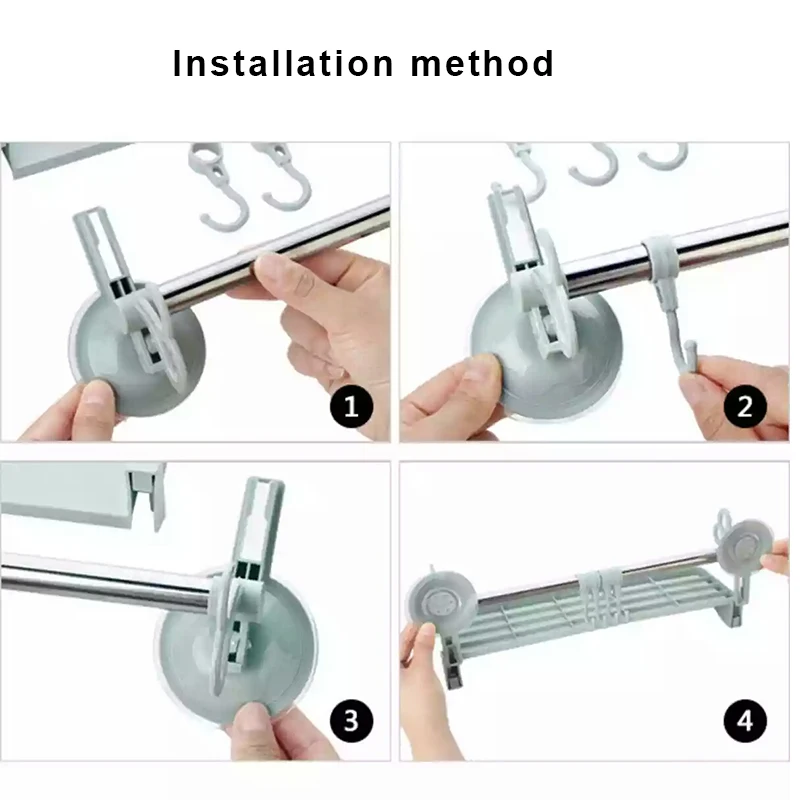 Installation method

1

2

3

4