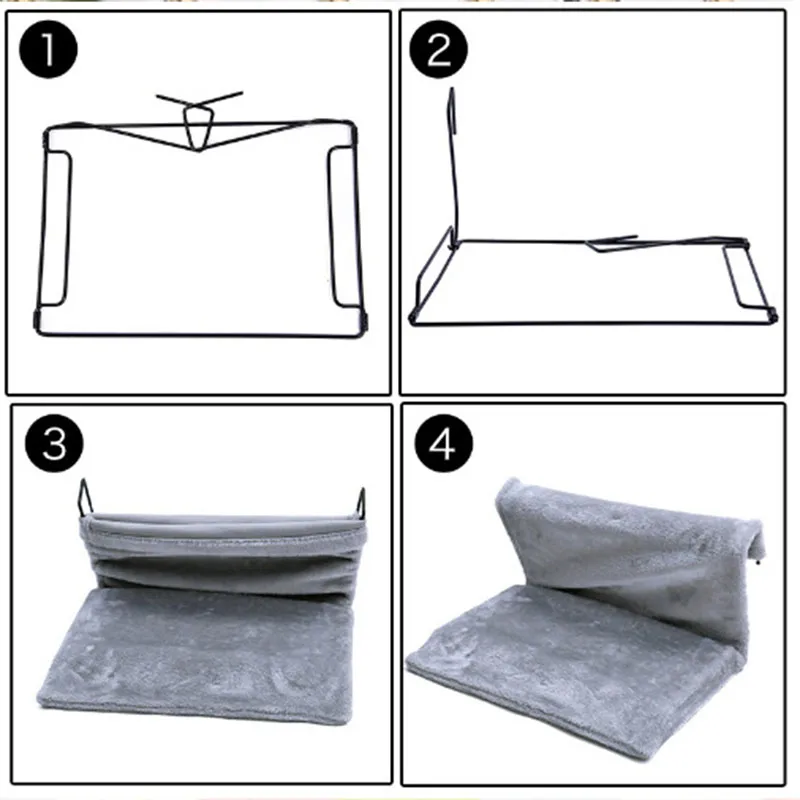 1

2

3

4