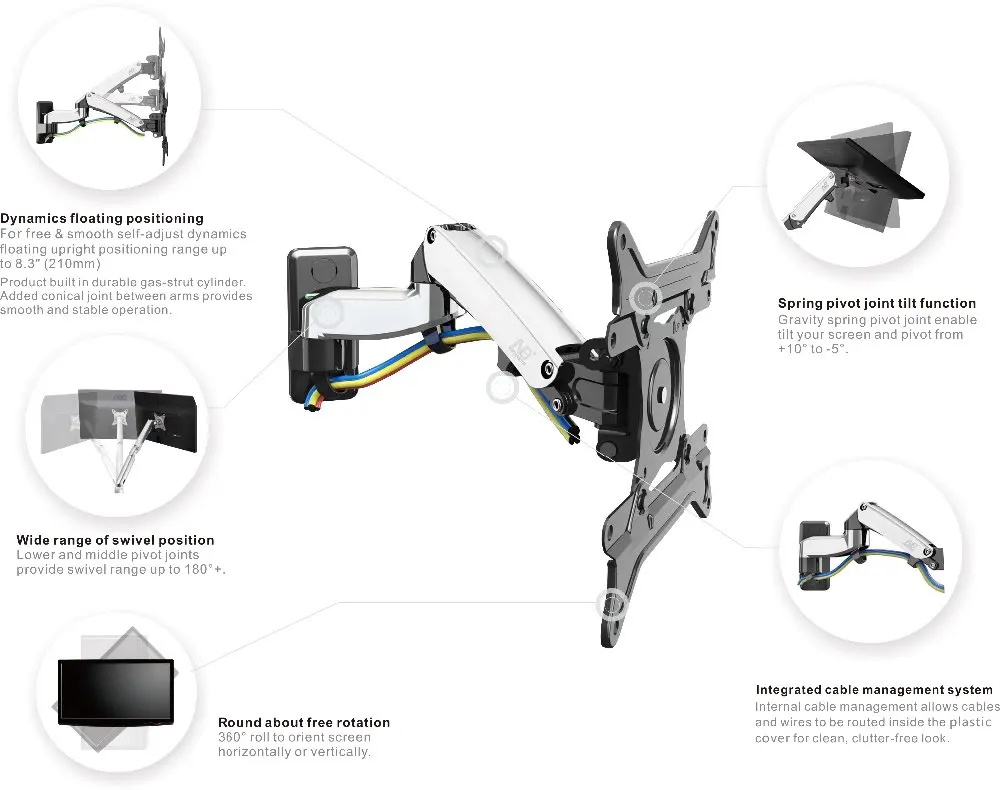 Dynamics floating positioning
For free & smooth self-adjust dynamics floating upright positioning range up to 8.3" (210mm)
Product built in durable gas-strut cylinder. Added conical joint between arms provides smooth and stable operation.

Wide range of swivel position
Lower and middle pivot joints provide swivel range up to 180°+.

Round about free rotation
360° roll to orient screen horizontally or vertically.

Spring pivot joint tilt function
Gravity spring pivot joint enable tilt your screen and pivot from +10° to -5°.

Integrated cable management system
Internal cable management allows cables and wires to be routed inside the plastic cover for clean, clutter-free look.