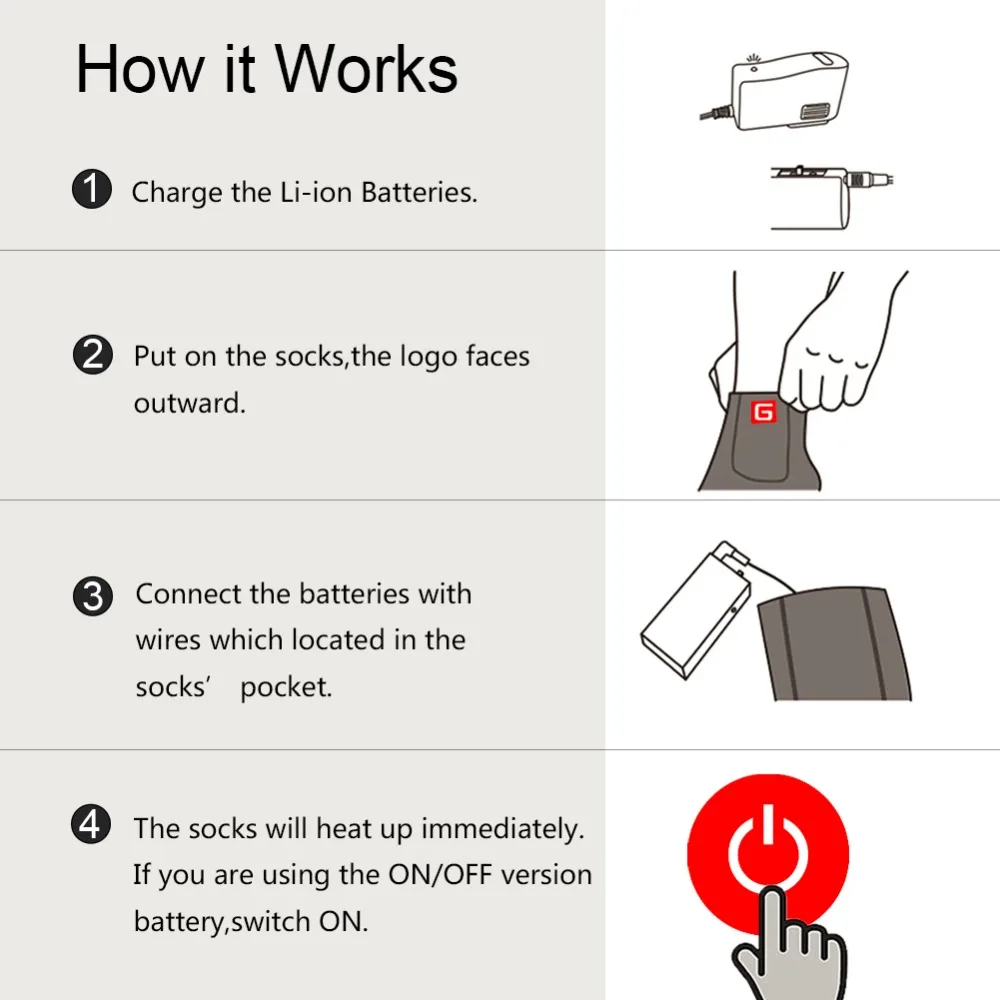 How it Works

1 Charge the Li-ion Batteries.

2 Put on the socks,the logo faces outward.

G

3 Connect the batteries with wires which located in the socks’ pocket.

4 The socks will heat up immediately. If you are using the ON/OFF version battery,switch ON.