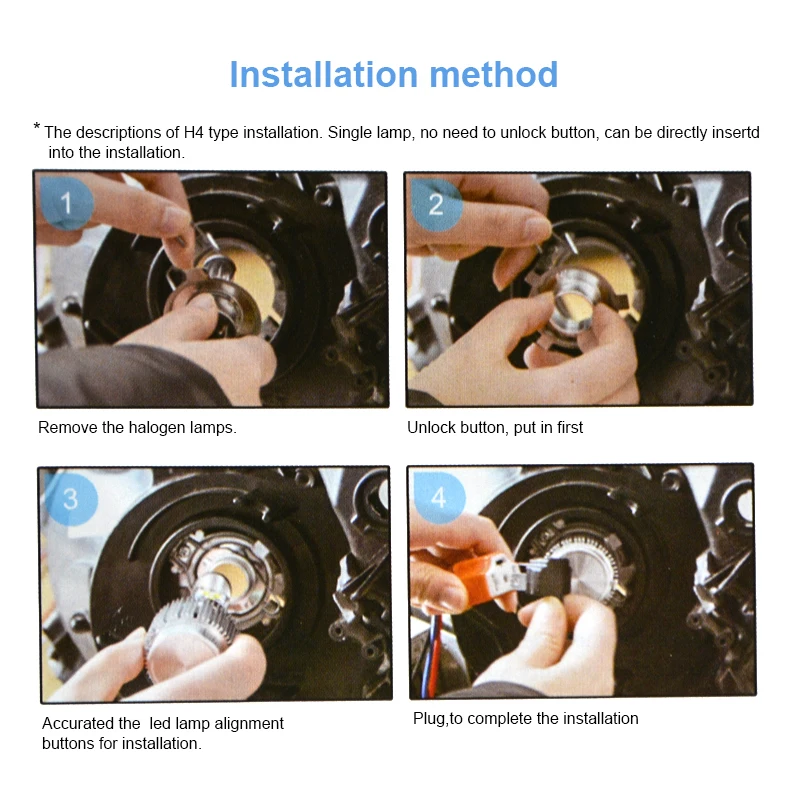 Installation method

* The descriptions of H4 type installation. Single lamp, no need to unlock button, can be directly insertd into the installation.

1

Remove the halogen lamps.

2

Unlock button, put in first

3

Accurated the led lamp alignment buttons for installation.

4

Plug,to complete the installation