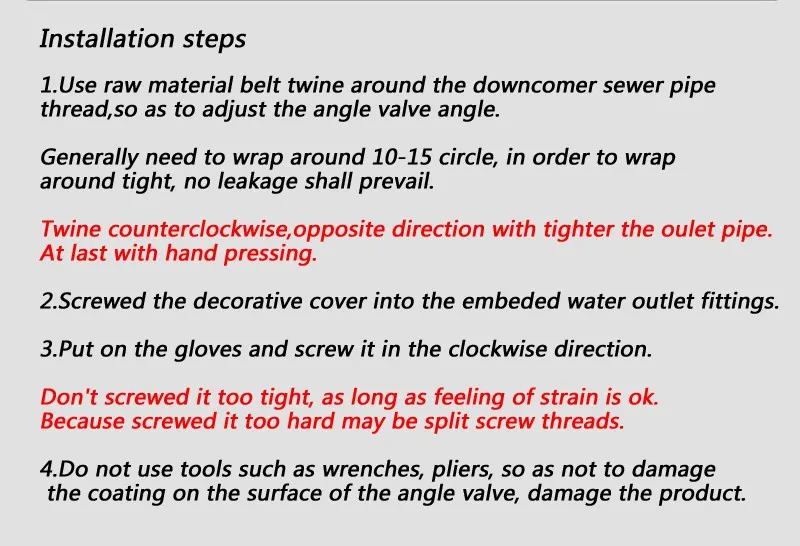 Installation steps

1.Use raw material belt twine around the downcomer sewer pipe thread,so as to adjust the angle valve angle.

Generally need to wrap around 10-15 circle, in order to wrap around tight, no leakage shall prevail.

Twine counterclockwise,opposite direction with tighter the oulet pipe. At last with hand pressing.

2.Screwed the decorative cover into the embeded water outlet fittings.

3.Put on the gloves and screw it in the clockwise direction.

Don't screwed it too tight, as long as feeling of strain is ok. Because screwed it too hard may be split screw threads.

4.Do not use tools such as wrenches, pliers, so as not to damage the coating on the surface of the angle valve, damage the product.