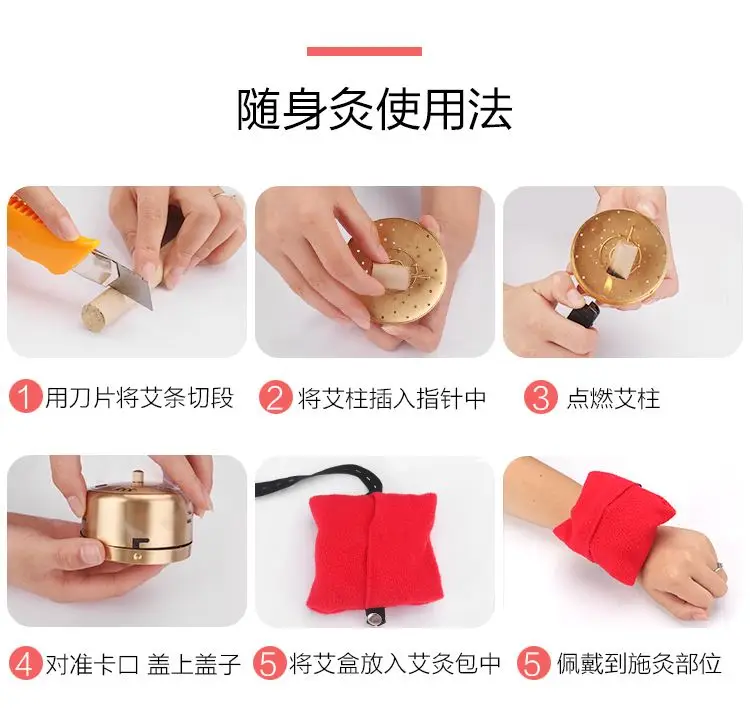 随身灸使用法

1 用刀片将艾条切段

2 将艾柱插入指针中

3 点燃艾柱

4 对准卡口 盖上盖子

5 将艾盒放入艾灸包中

5 佩戴到施灸部位