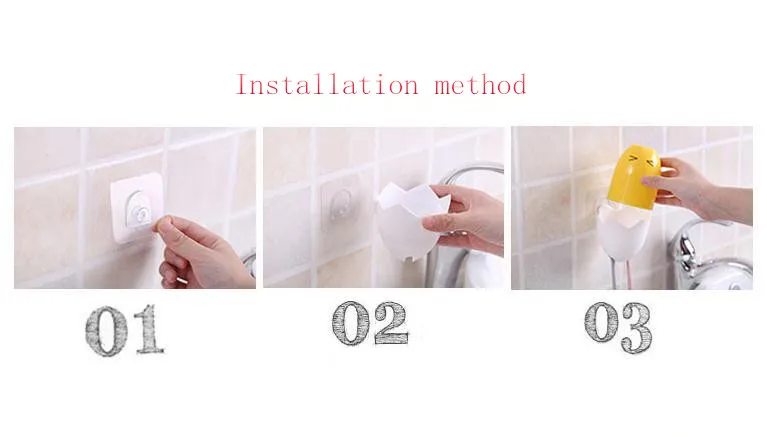 Installation method

01

02

03