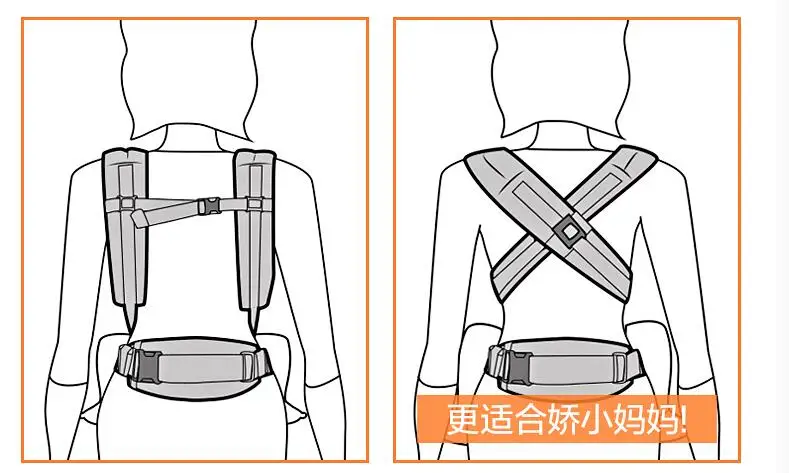 更适合娇小妈妈!