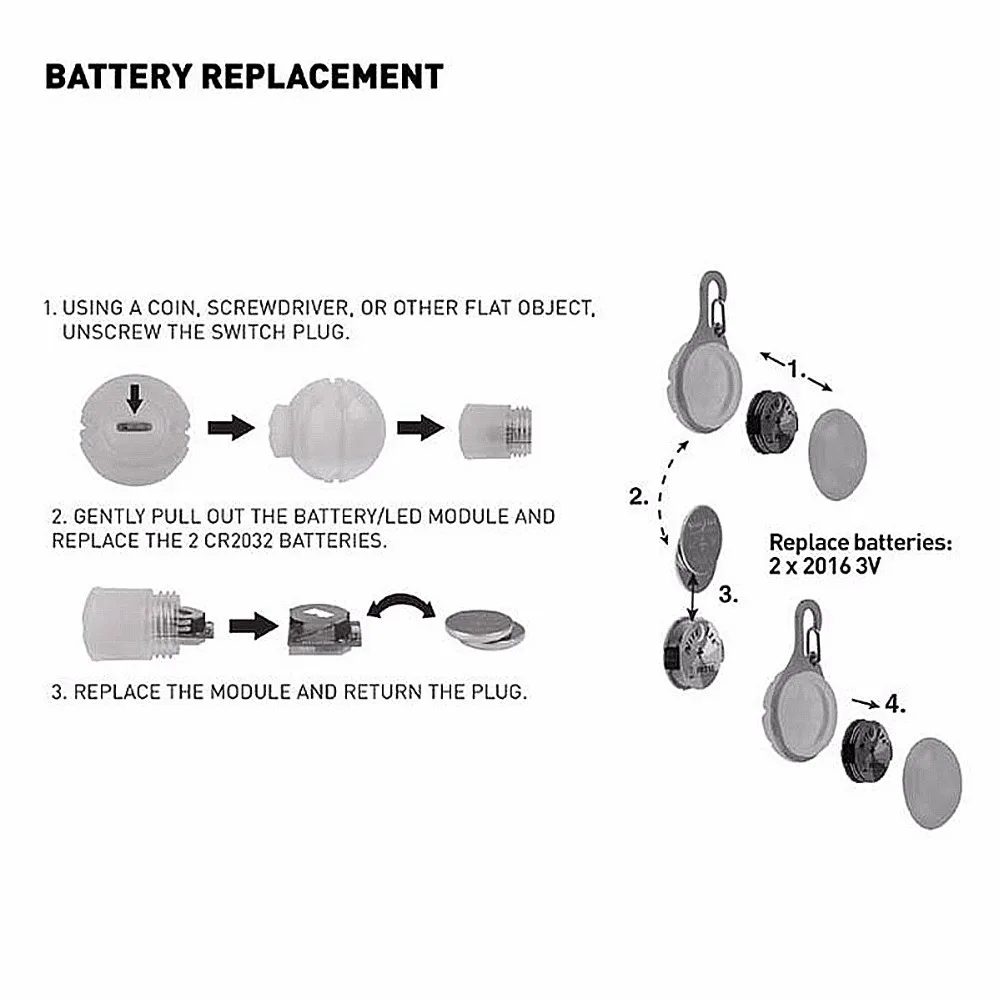 BATTERY REPLACEMENT

1. USING A COIN, SCREWDRIVER, OR OTHER FLAT OBJECT, UNSCREW THE SWITCH PLUG.

2. GENTLY PULL OUT THE BATTERY/LED MODULE AND REPLACE THE 2 CR2032 BATTERIES.

3. REPLACE THE MODULE AND RETURN THE PLUG.

1.

2.

3.

Replace batteries:
2 x 2016 3V

4.