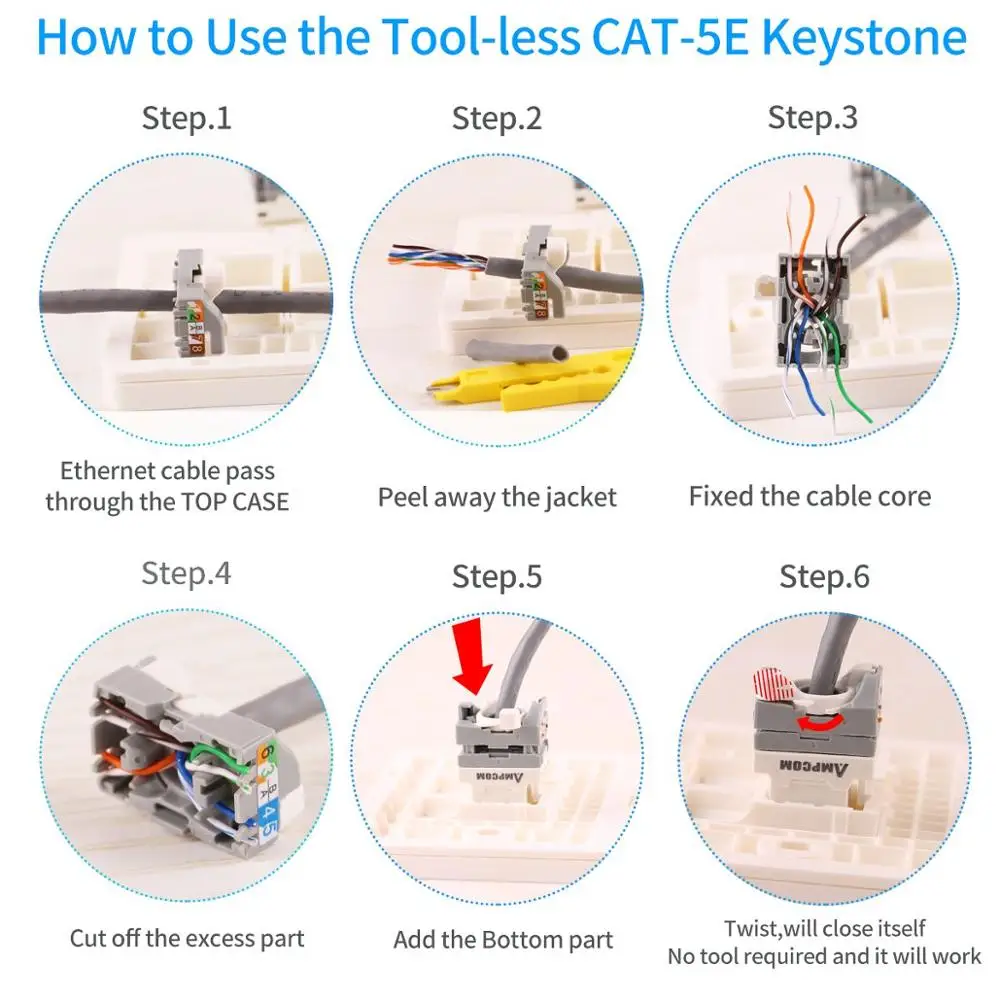 How to Use the Tool-less CAT-5E Keystone

Step.1

Ethernet cable pass through the TOP CASE

Step.2

Peel away the jacket

Step.3

Fixed the cable core

Step.4

Cut off the excess part

Step.5

AMPCOM

Add the Bottom part

Step.6

AMPCOM

Twist,will close itself
No tool required and it will work