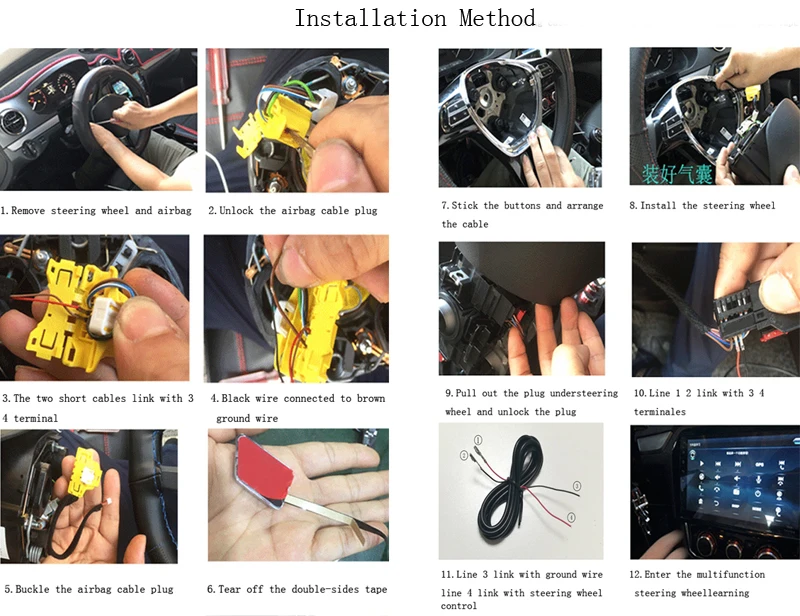 Installation Method

1.Remove steering wheel and airbag

2.Unlock the airbag cable plug

3.The two short cables link with 3 4 terminal

4.Black wire connected to brown ground wire

5.Buckle the airbag cable plug

6.Tear off the double-sides tape

装好气囊

7.Stick the buttons and arrange the cable

8.Install the steering wheel

9.Pull out the plug understeering wheel and unlock the plug

10.Line 1 2 link with 3 4 terminales

①
②
③
④

11.Line 3 link with ground wire line 4 link with steering wheel control

12.Enter the multifunction steering wheellearning