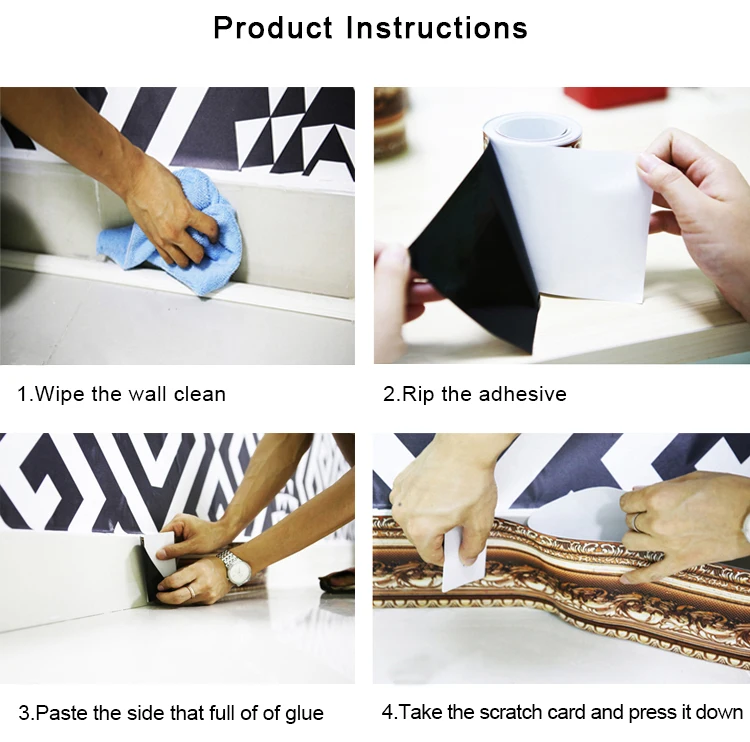 Product Instructions

1.Wipe the wall clean

2.Rip the adhesive

3.Paste the side that full of of glue

4.Take the scratch card and press it down