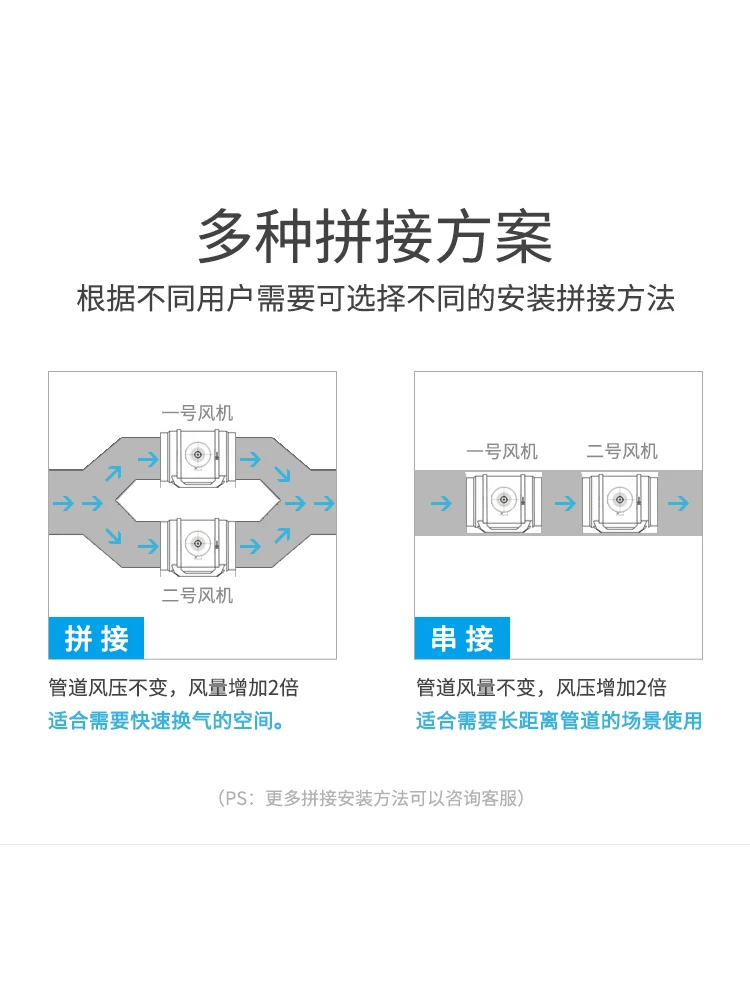 多种拼接方案

根据不同用户需要可选择不同的安装拼接方法

一号风机

二号风机

拼接

管道风压不变，风量增加2倍
适合需要快速换气的空间。

一号风机 二号风机

串接

管道风量不变，风压增加2倍
适合需要长距离管道的场景使用

（PS：更多拼接安装方法可以咨询客服）