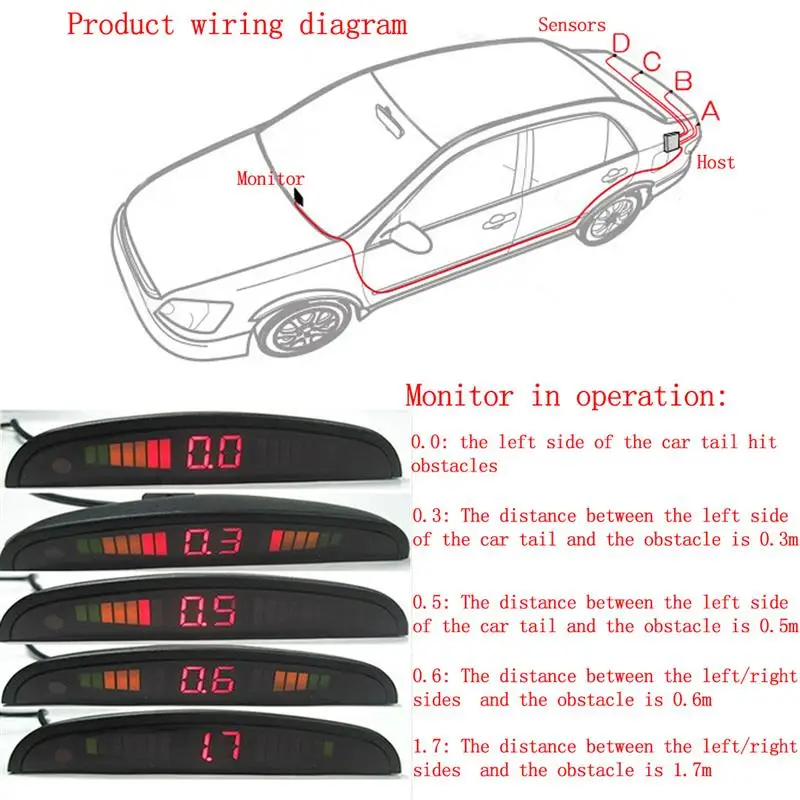 Product wiring diagram

Sensors
D
C
B
A
Host
Monitor

0.0
0.3
0.5
0.6
1.7

Monitor in operation:

0.0: the left side of the car tail hit obstacles

0.3: The distance between the left side of the car tail and the obstacle is 0.3m

0.5: The distance between the left side of the car tail and the obstacle is 0.5m

0.6: The distance between the left/right sides and the obstacle is 0.6m

1.7: The distance between the left/right sides and the obstacle is 1.7m