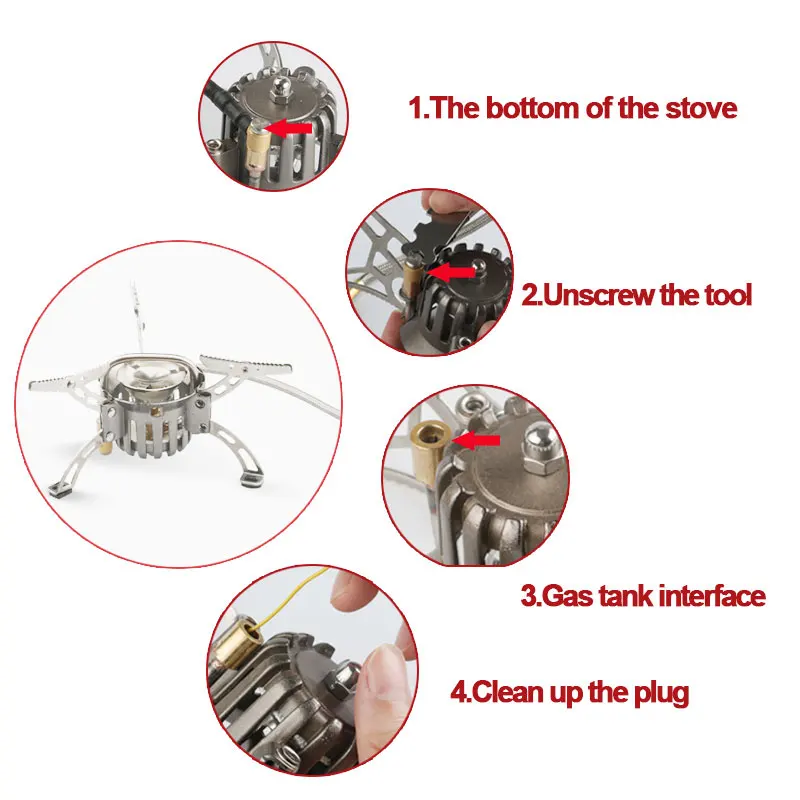 1.The bottom of the stove

2.Unscrew the tool

3.Gas tank interface

4.Clean up the plug