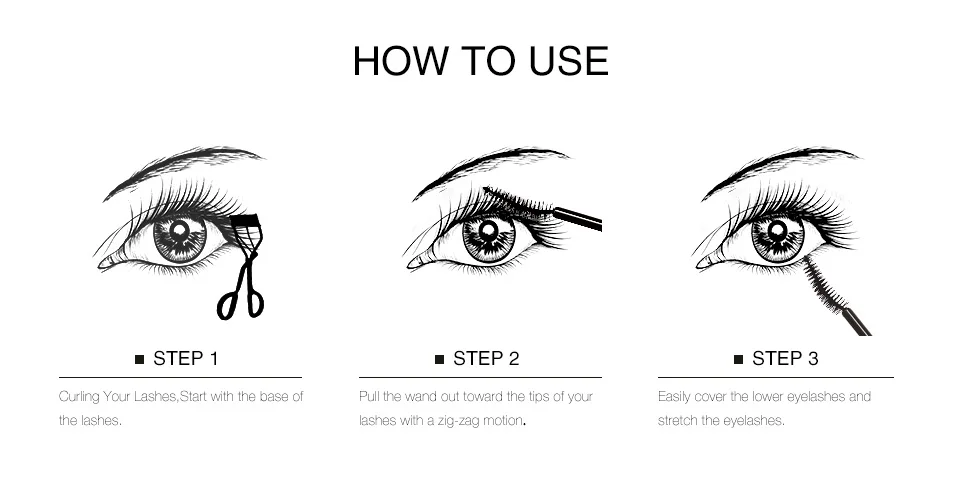 HOW TO USE

■ STEP 1

Curling Your Lashes,Start with the base of the lashes.

■ STEP 2

Pull the wand out toward the tips of your lashes with a zig-zag motion.

■ STEP 3

Easily cover the lower eyelashes and stretch the eyelashes.