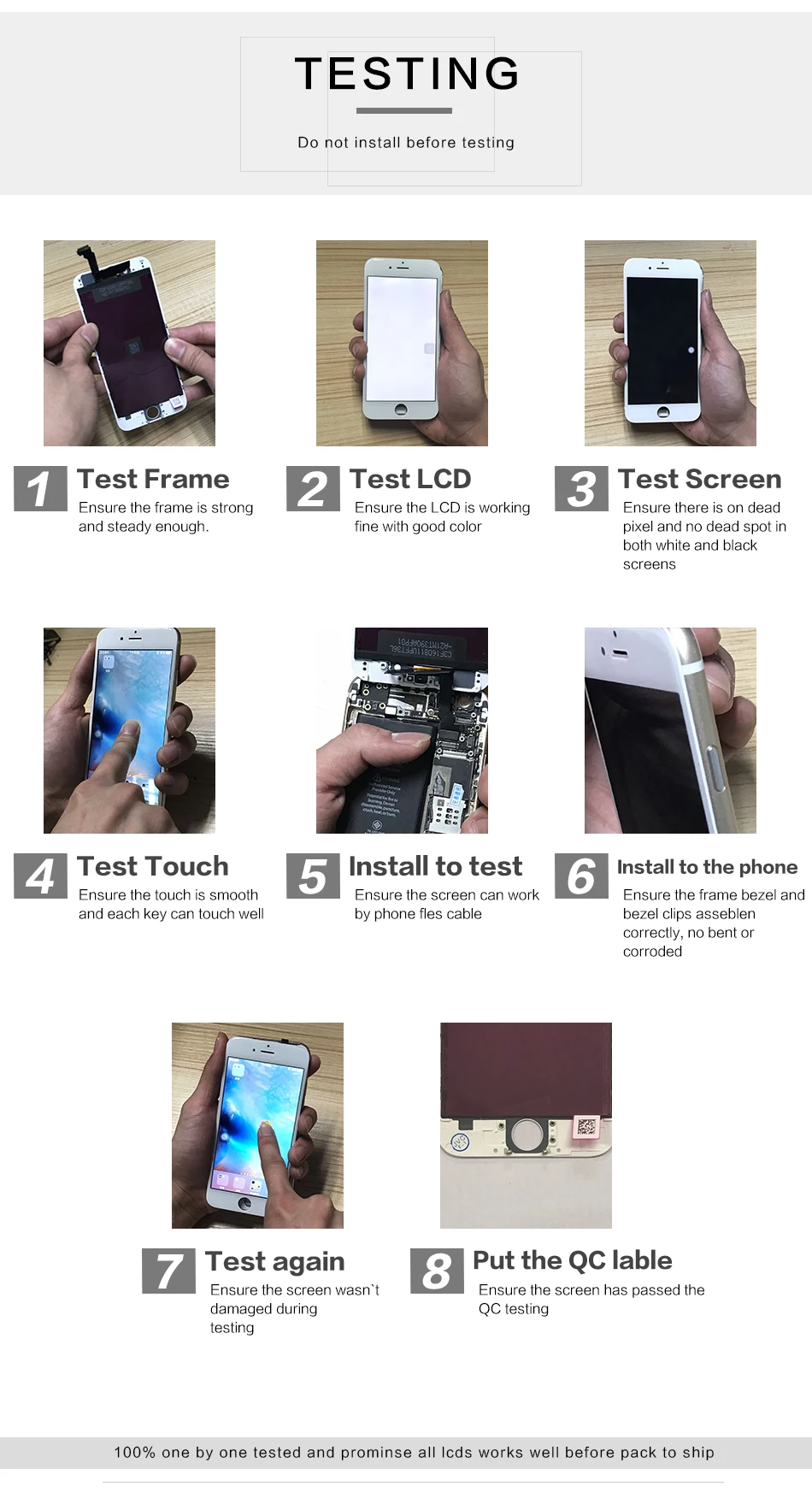 TESTING

Do not install before testing

1 Test Frame
Ensure the frame is strong and steady enough.

2 Test LCD
Ensure the LCD is working fine with good color

3 Test Screen
Ensure there is on dead pixel and no dead spot in both white and black screens

4 Test Touch
Ensure the touch is smooth and each key can touch well

5 Install to test
Ensure the screen can work by phone fles cable

6 Install to the phone
Ensure the frame bezel and bezel clips asseblen correctly, no bent or corroded

7 Test again
Ensure the screen wasn`t damaged during testing

8 Put the QC lable
Ensure the screen has passed the QC testing

100% one by one tested and prominse all lcds works well before pack to ship