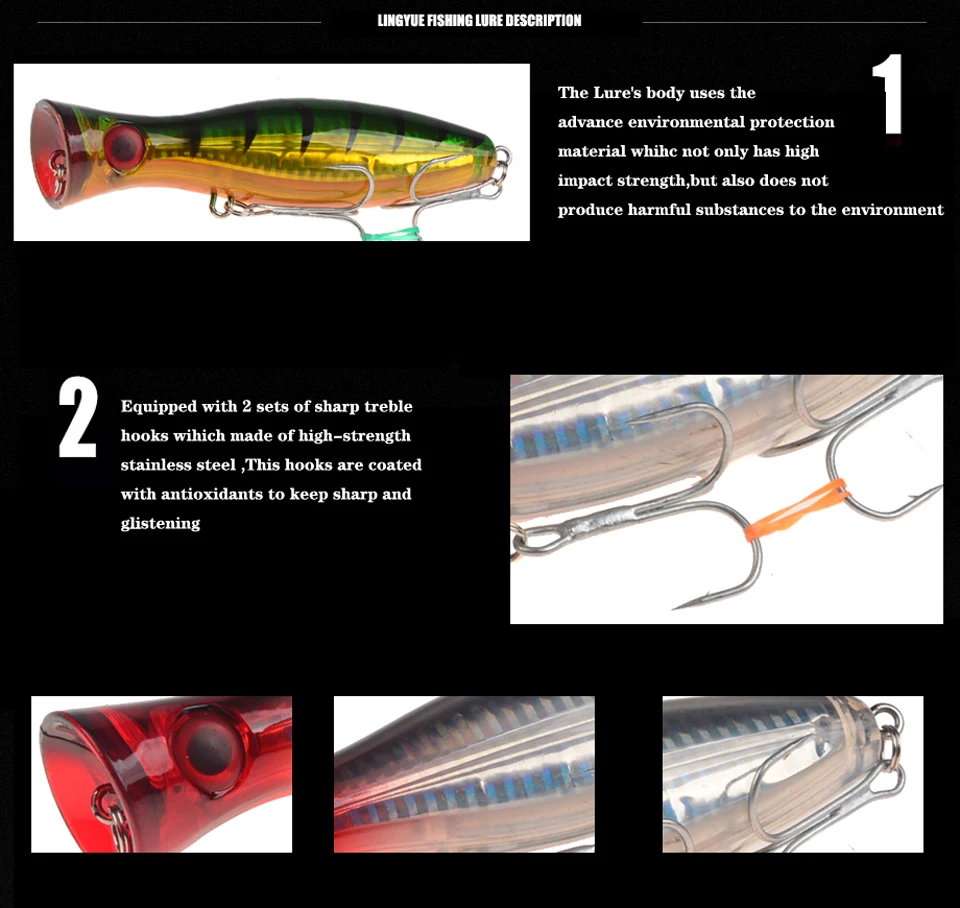 LINGYUE FISHING LURE DESCRIPTION

1

The Lure's body uses the advance environmental protection material whihc not only has high impact strength,but also does not produce harmful substances to the environment

2

Equipped with 2 sets of sharp treble hooks wihich made of high-strength stainless steel ,This hooks are coated with antioxidants to keep sharp and glistening