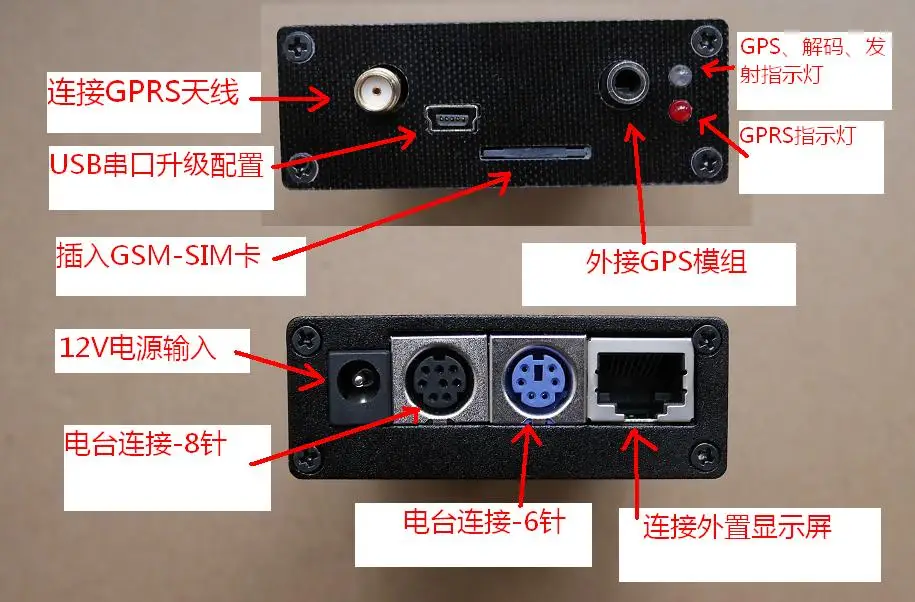 连接GPRS天线

USB串口升级配置

插入GSM-SIM卡

GPS、解码、发射指示灯

GPRS指示灯

外接GPS模组

12V电源输入

电台连接-8针

电台连接-6针

连接外置显示屏