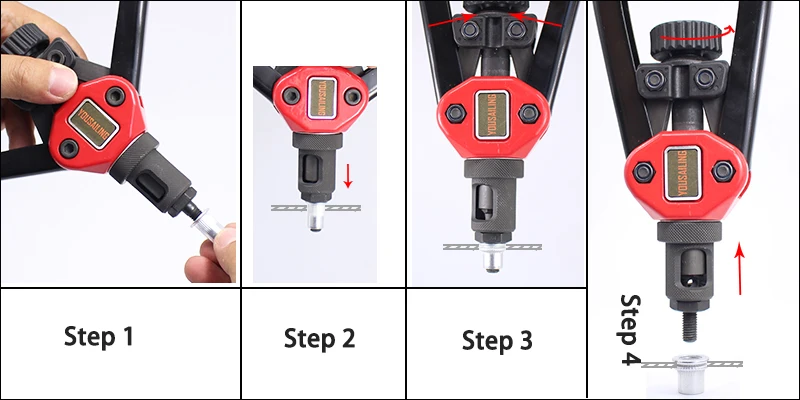 YOUSAILING

YOUSAILING

YOUSAILING

YOUSAILING

Step 1

Step 2

Step 3

Step 4