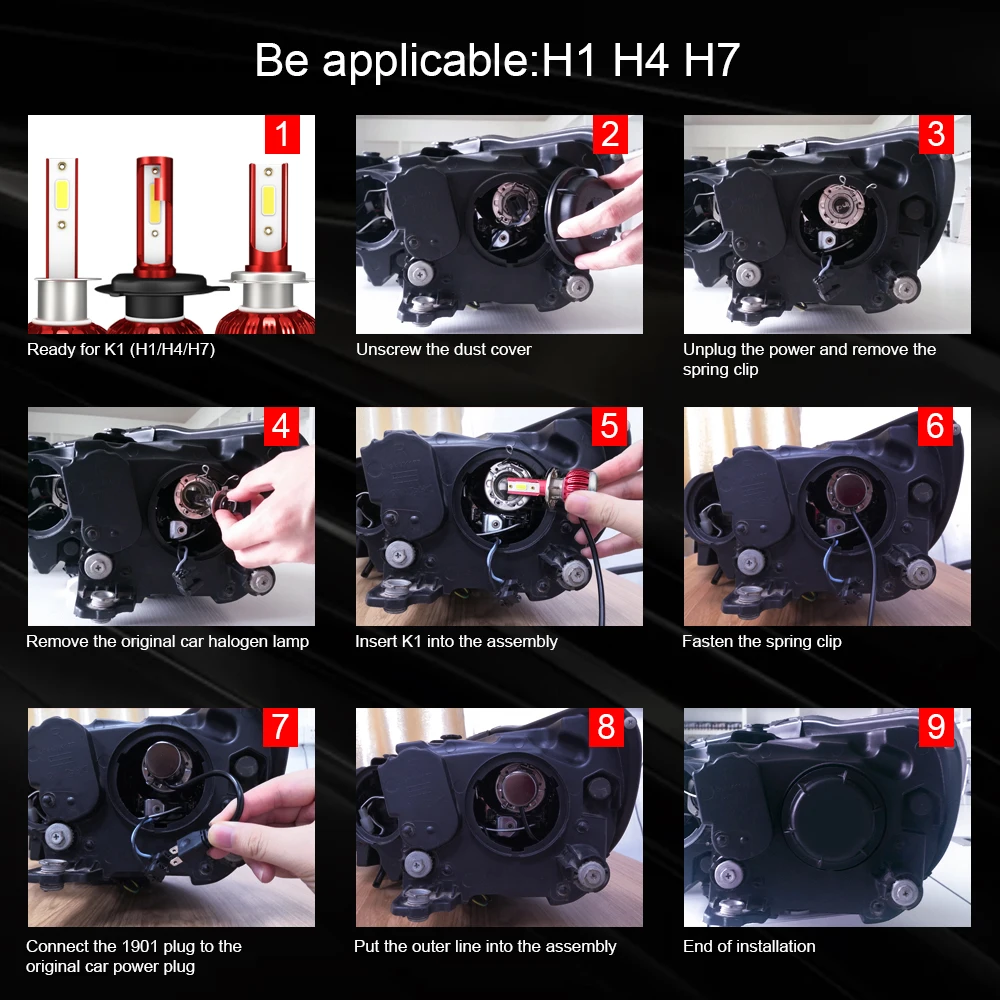 Be applicable:H1 H4 H7

1
Ready for K1 (H1/H4/H7)

2
Unscrew the dust cover

3
Unplug the power and remove the spring clip

4
Remove the original car halogen lamp

5
Insert K1 into the assembly

6
Fasten the spring clip

7
Connect the 1901 plug to the original car power plug

8
Put the outer line into the assembly

9
End of installation