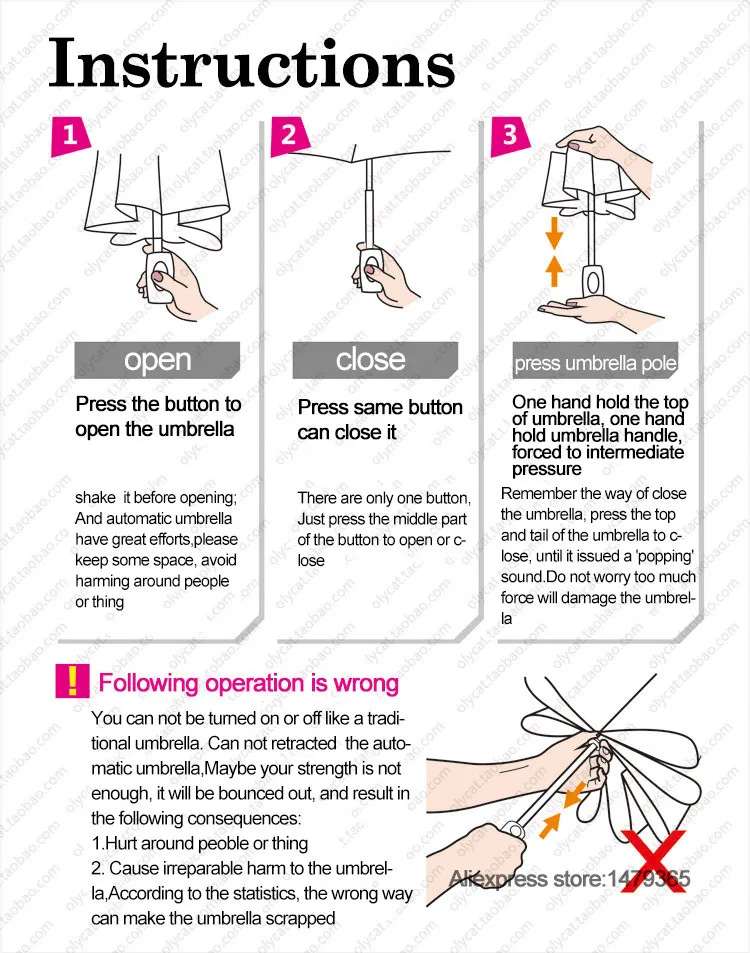 Instructions

1

open

Press the button to open the umbrella

shake it before opening; And automatic umbrella have great efforts,please keep some space, avoid harming around people or thing

2

close

Press same button can close it

There are only one button, Just press the middle part of the button to open or close

3

press umbrella pole

One hand hold the top of umbrella, one hand hold umbrella handle, forced to intermediate pressure

Remember the way of close the umbrella, press the top and tail of the umbrella to close, until it issued a 'popping' sound.Do not worry too much force will damage the umbrella

!

Following operation is wrong

You can not be turned on or off like a traditional umbrella. Can not retracted the automatic umbrella,Maybe your strength is not enough, it will be bounced out, and result in the following consequences:
1.Hurt around peoble or thing
2. Cause irreparable harm to the umbrella,According to the statistics, the wrong way can make the umbrella scrapped

Aliexpress store:1479365

olycat.taobao.com