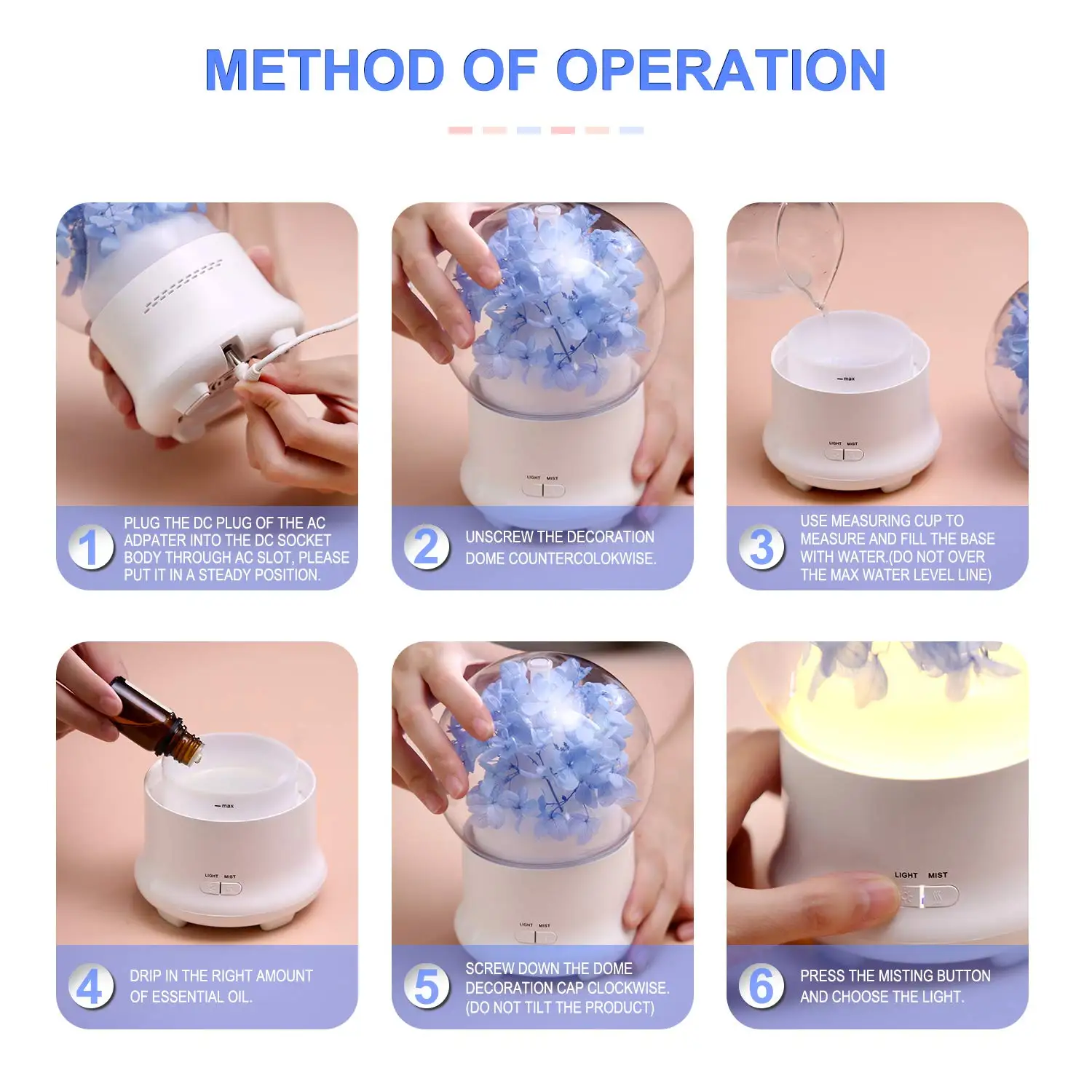 METHOD OF OPERATION

LIGHT MIST

1 PLUG THE DC PLUG OF THE AC ADPATER INTO THE DC SOCKET BODY THROUGH AC SLOT, PLEASE PUT IT IN A STEADY POSITION.

LIGHT MIST

2 UNSCREW THE DECORATION DOME COUNTERCOLOKWISE.

max
LIGHT MIST

3 USE MEASURING CUP TO MEASURE AND FILL THE BASE WITH WATER.(DO NOT OVER THE MAX WATER LEVEL LINE)

max
LIGHT MIST

4 DRIP IN THE RIGHT AMOUNT OF ESSENTIAL OIL.

LIGHT MIST

5 SCREW DOWN THE DOME DECORATION CAP CLOCKWISE. (DO NOT TILT THE PRODUCT)

LIGHT MIST

6 PRESS THE MISTING BUTTON AND CHOOSE THE LIGHT.