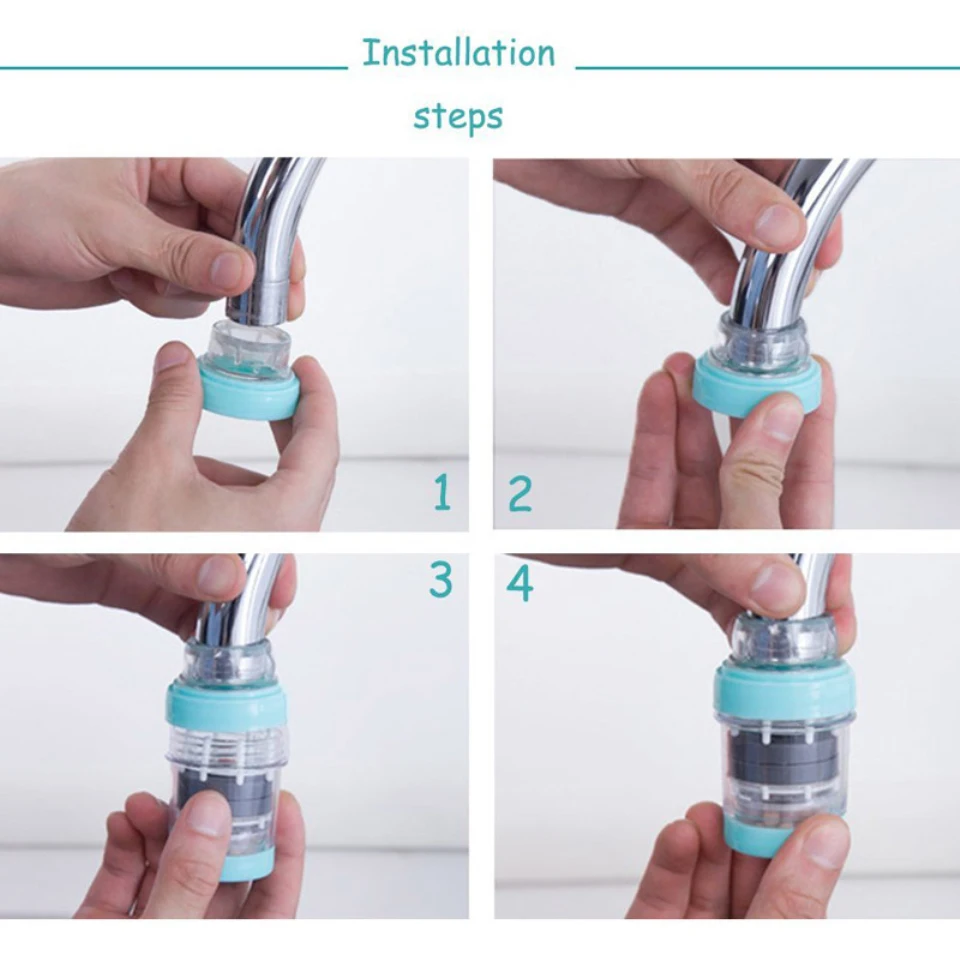 Installation steps

1

2

3

4