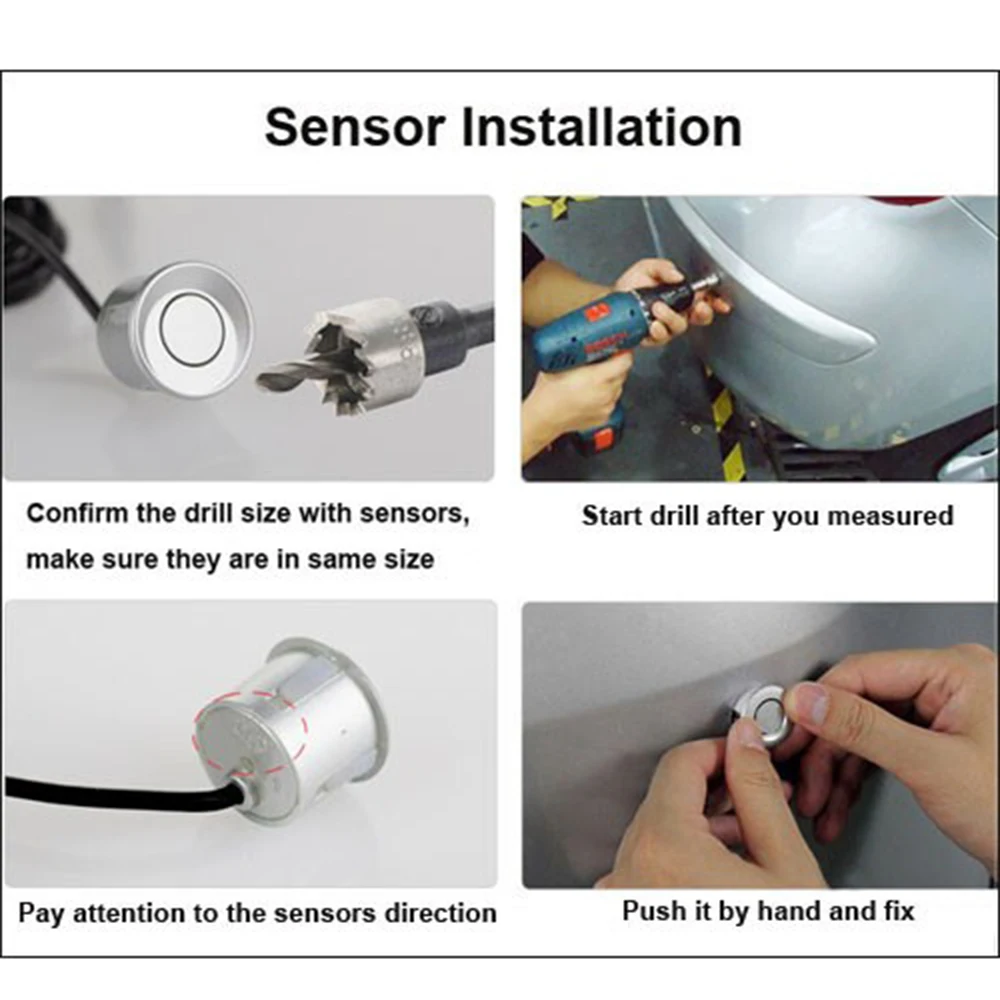 Sensor Installation

Confirm the drill size with sensors, make sure they are in same size

Start drill after you measured

Pay attention to the sensors direction

Push it by hand and fix