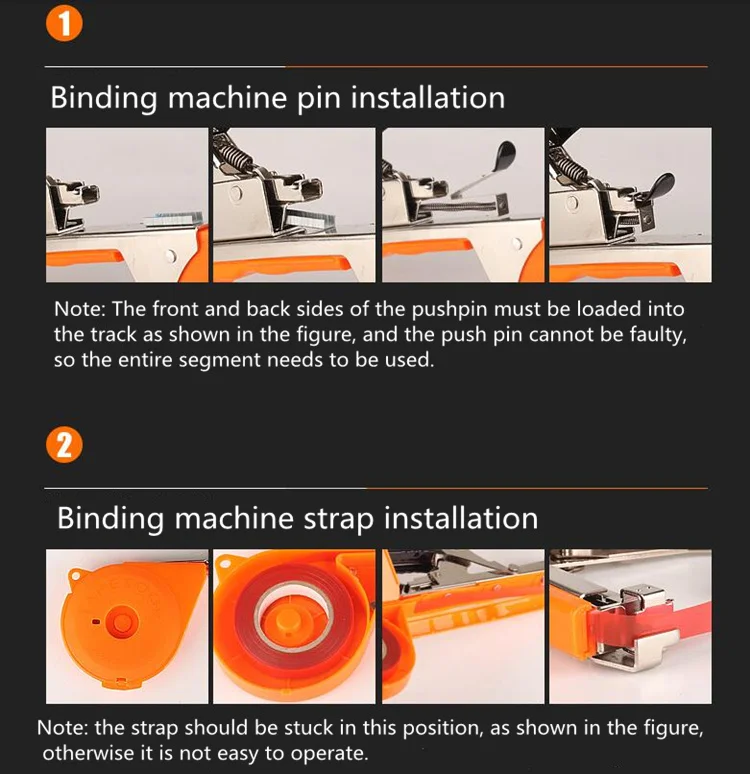 1

Binding machine pin installation

Note: The front and back sides of the pushpin must be loaded into the track as shown in the figure, and the push pin cannot be faulty, so the entire segment needs to be used.

2

Binding machine strap installation

Note: the strap should be stuck in this position, as shown in the figure, otherwise it is not easy to operate.