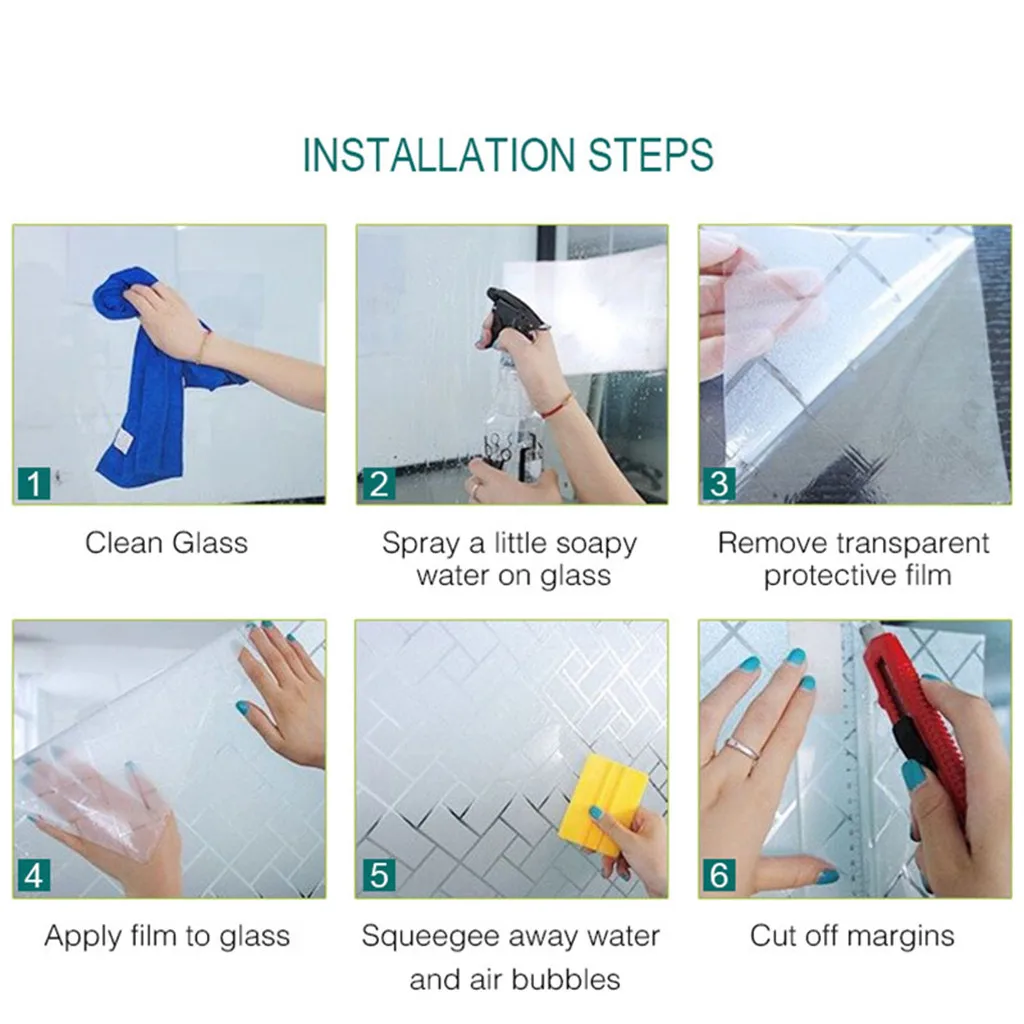 INSTALLATION STEPS

1
Clean Glass

2
Spray a little soapy water on glass

3
Remove transparent protective film

4
Apply film to glass

5
Squeegee away water and air bubbles

6
Cut off margins