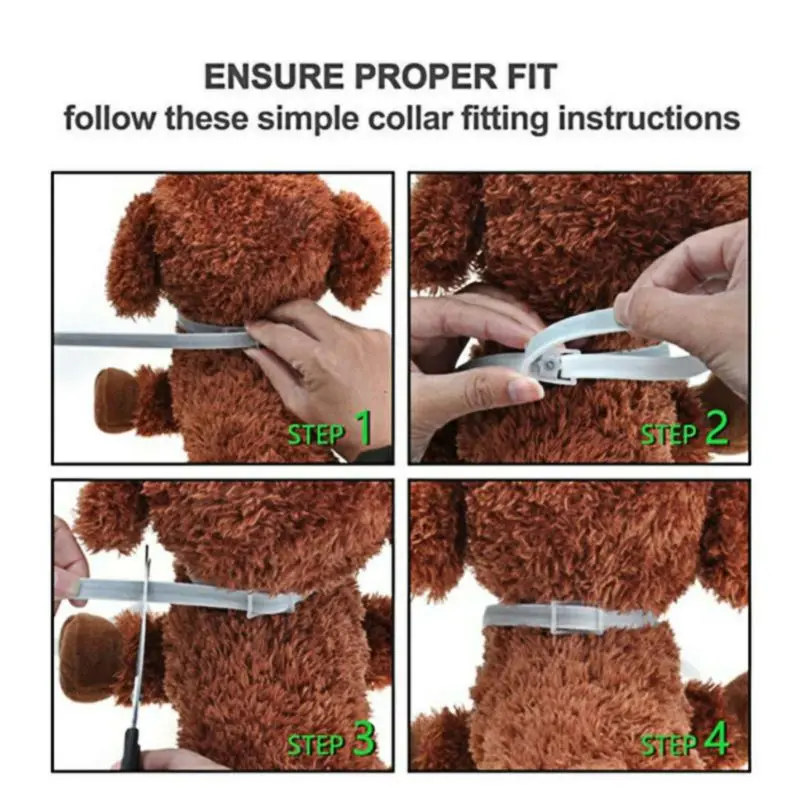 ENSURE PROPER FIT
follow these simple collar fitting instructions

STEP 1

STEP 2

STEP 3

STEP 4