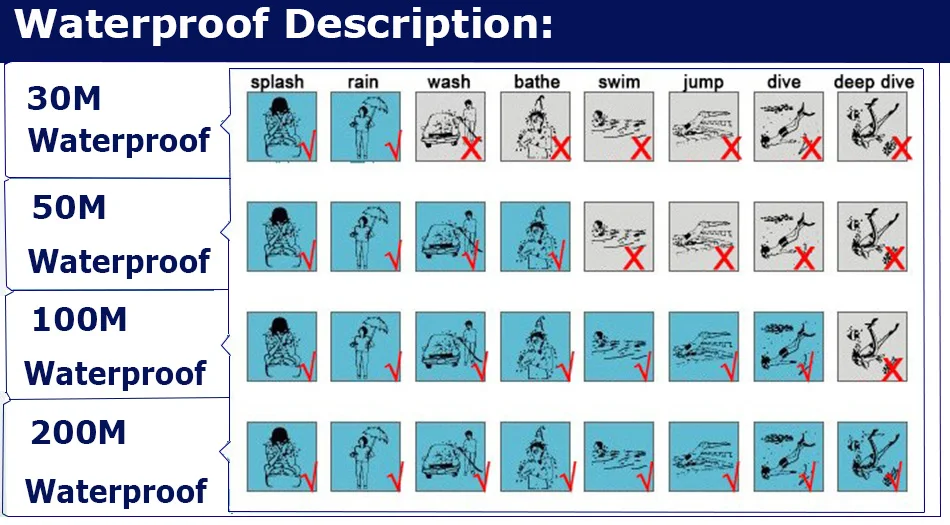 Waterproof Description:

| | splash | rain | wash | bathe | swim | jump | dive | deep dive |
|---|---|---|---|---|---|---|---|---|
| 30M Waterproof | √ | √ | X | X | X | X | X | X |
| 50M Waterproof | √ | √ | √ | √ | X | X | X | X |
| 100M Waterproof | √ | √ | √ | √ | √ | √ | √ | X |
| 200M Waterproof | √ | √ | √ | √ | √ | √ | √ | √ |