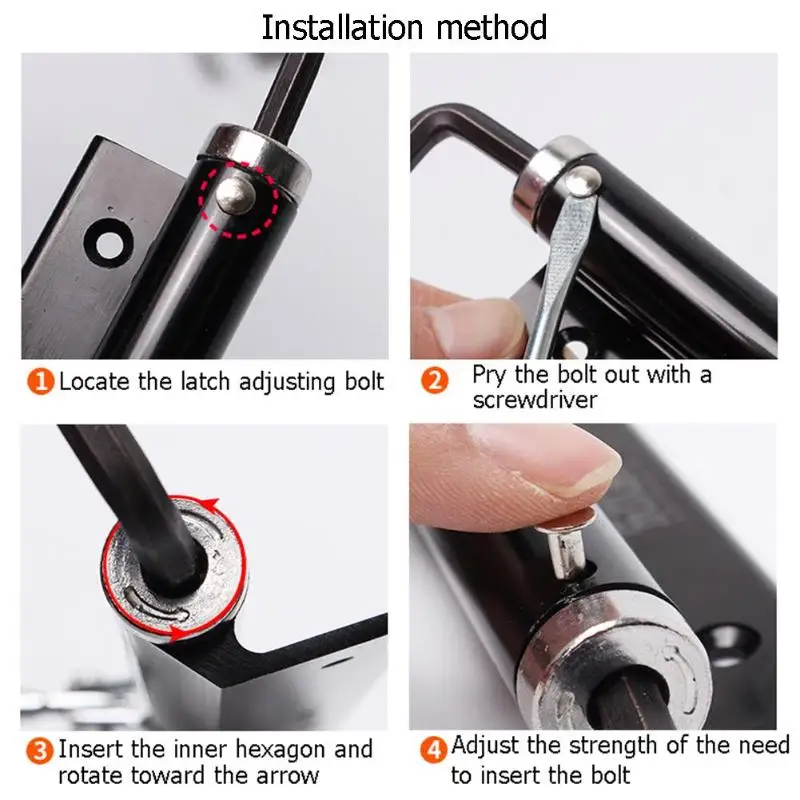 Installation method

1 Locate the latch adjusting bolt

2 Pry the bolt out with a screwdriver

3 Insert the inner hexagon and rotate toward the arrow

4 Adjust the strength of the need to insert the bolt