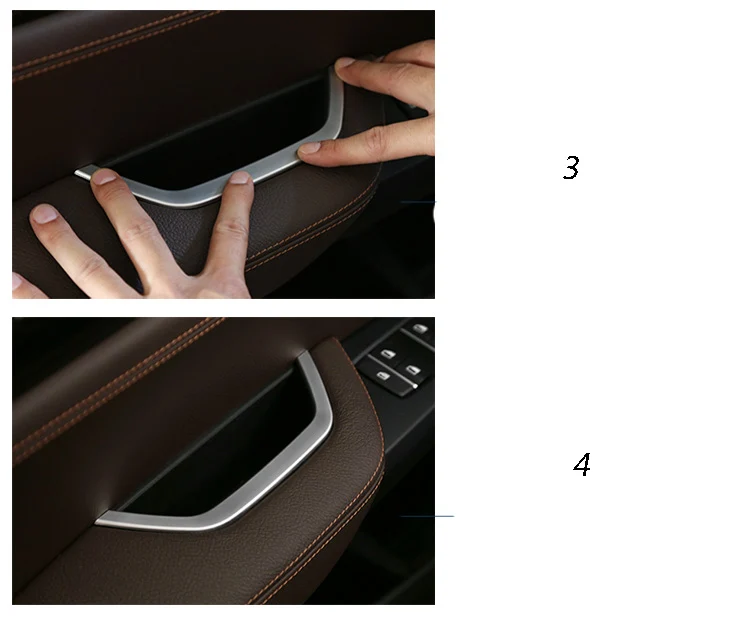 3

4