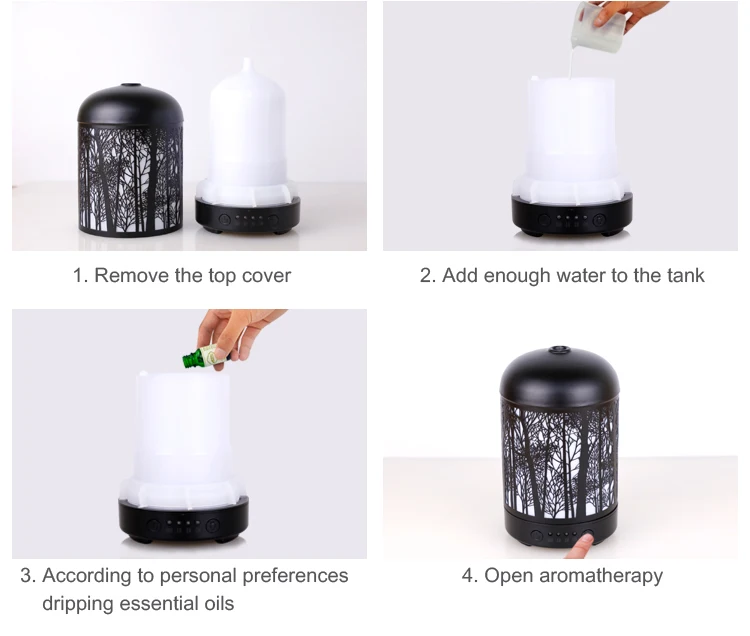 1. Remove the top cover

2. Add enough water to the tank

3. According to personal preferences dripping essential oils

4. Open aromatherapy