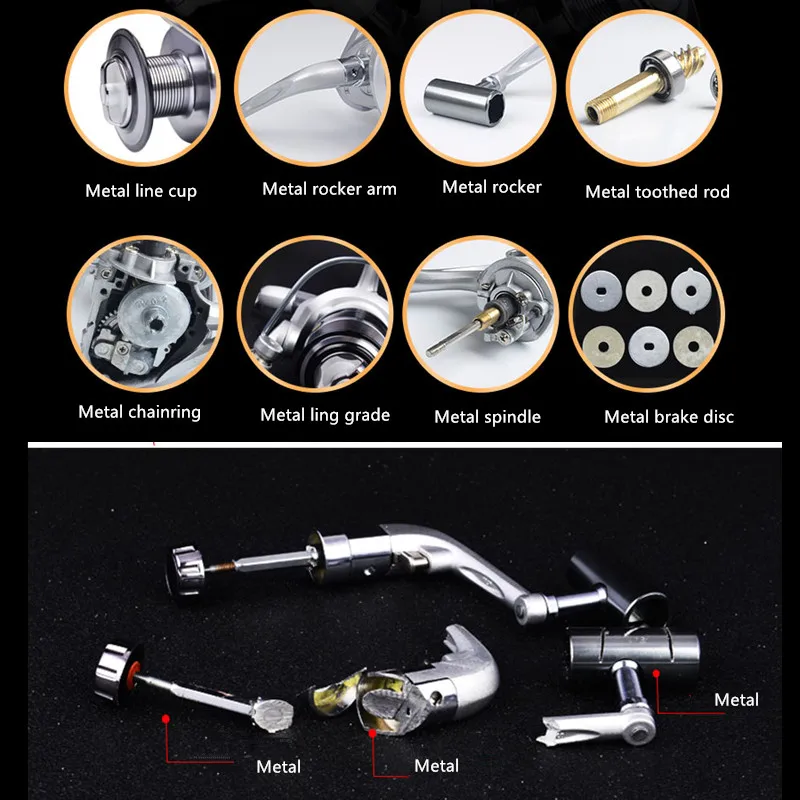 Metal line cup
Metal rocker arm
Metal rocker
Metal toothed rod
Metal chainring
Metal ling grade
Metal spindle
Metal brake disc
Metal
Metal
Metal