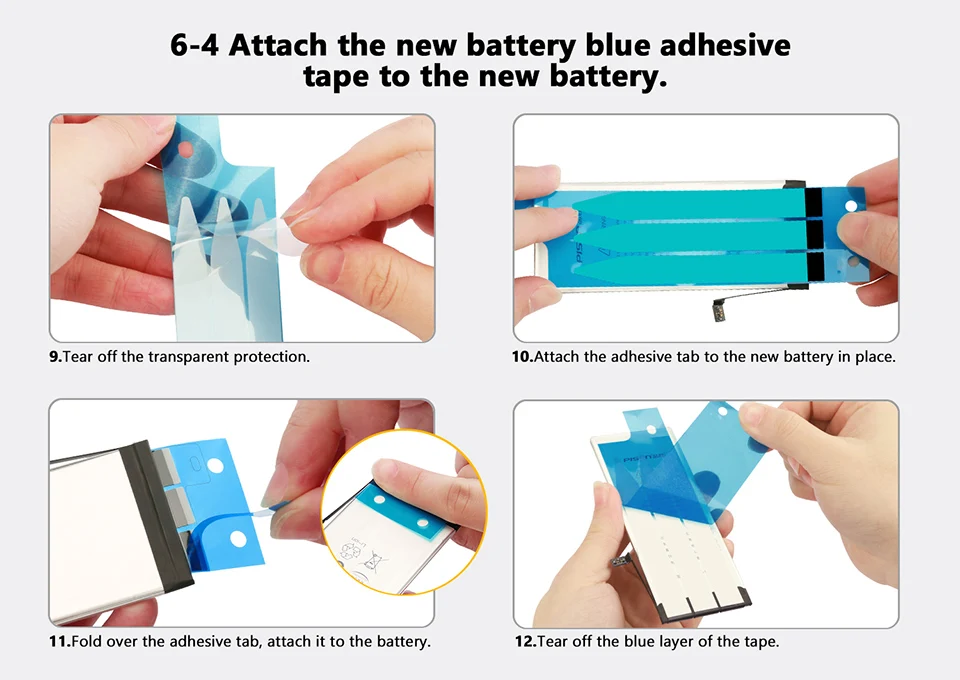 6-4 Attach the new battery blue adhesive tape to the new battery.

9.Tear off the transparent protection.

10.Attach the adhesive tab to the new battery in place.

11.Fold over the adhesive tab, attach it to the battery.

12.Tear off the blue layer of the tape.