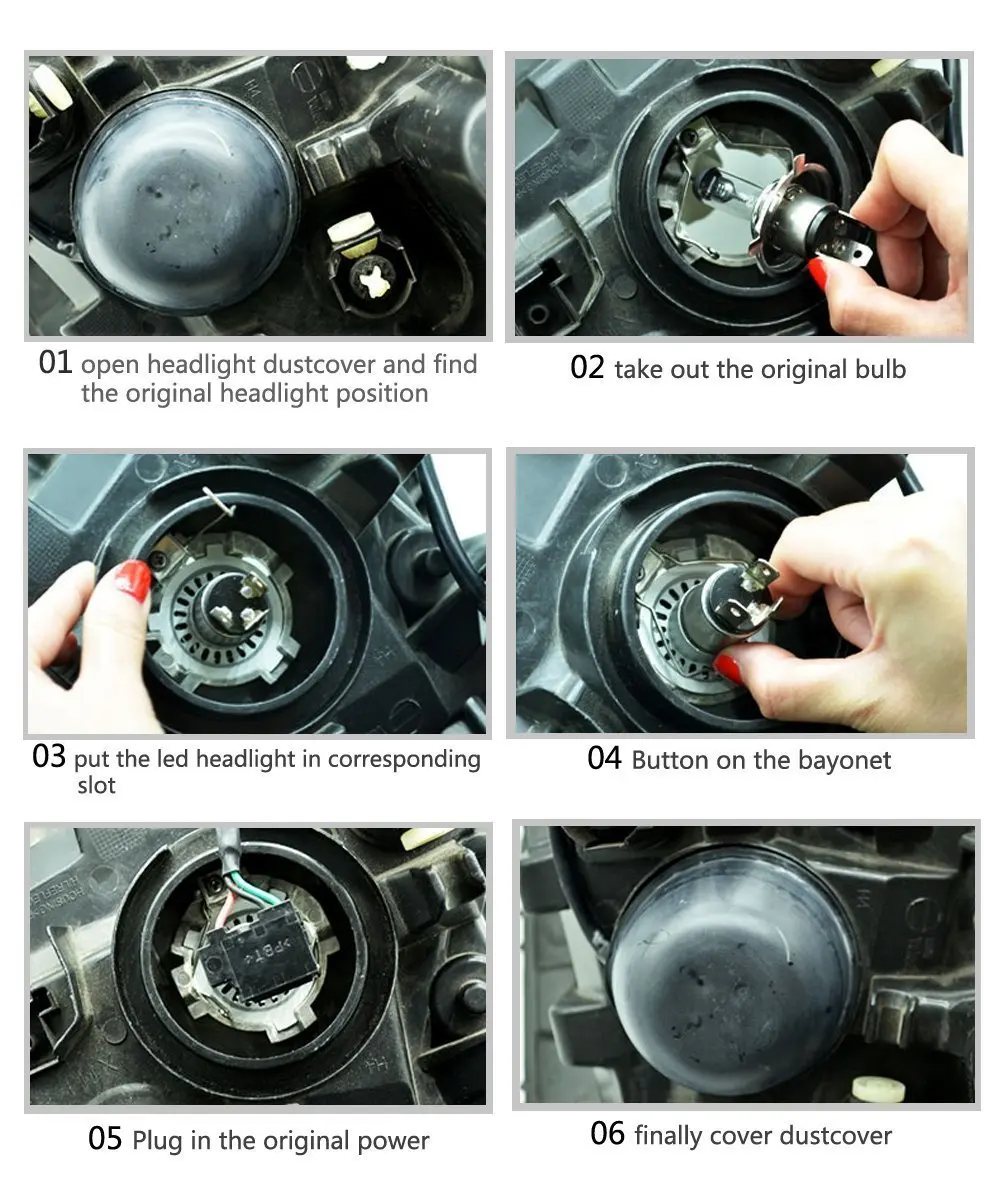 01 open headlight dustcover and find the original headlight position

02 take out the original bulb

03 put the led headlight in corresponding slot

04 Button on the bayonet

05 Plug in the original power

06 finally cover dustcover