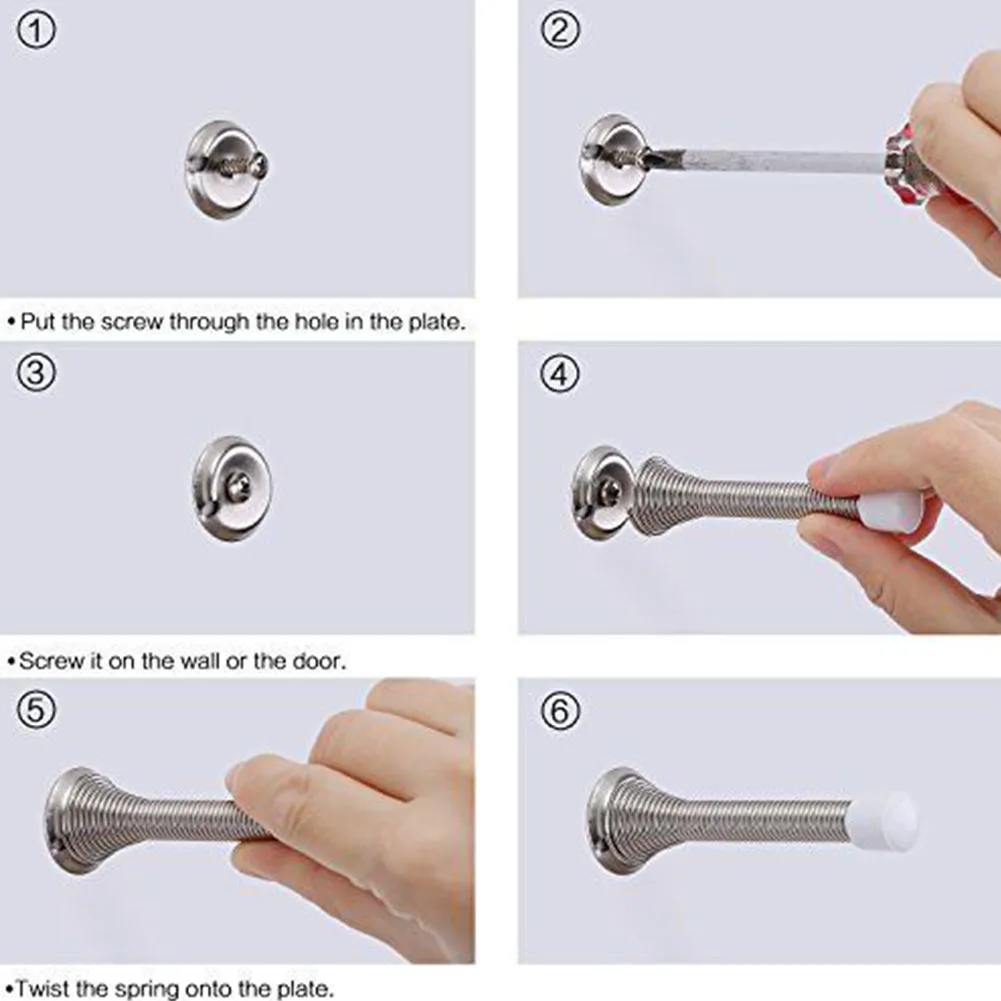 ①

②

• Put the screw through the hole in the plate.

③

④

• Screw it on the wall or the door.

⑤

⑥

• Twist the spring onto the plate.