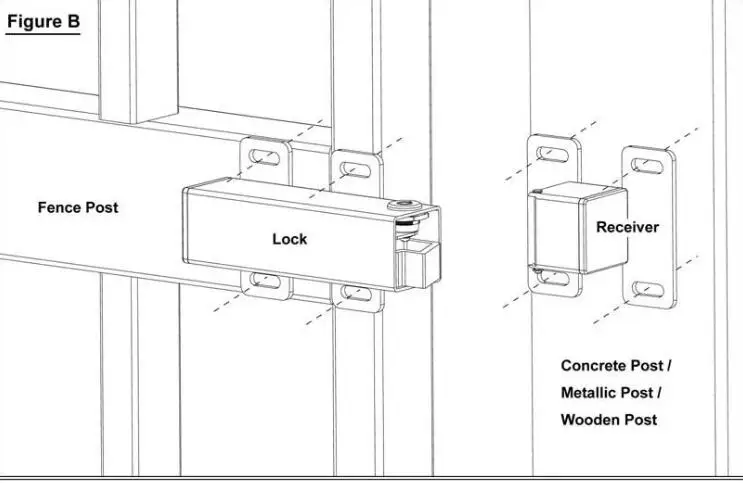 Figure B

Fence Post

Lock

Receiver

Concrete Post /
Metallic Post /
Wooden Post