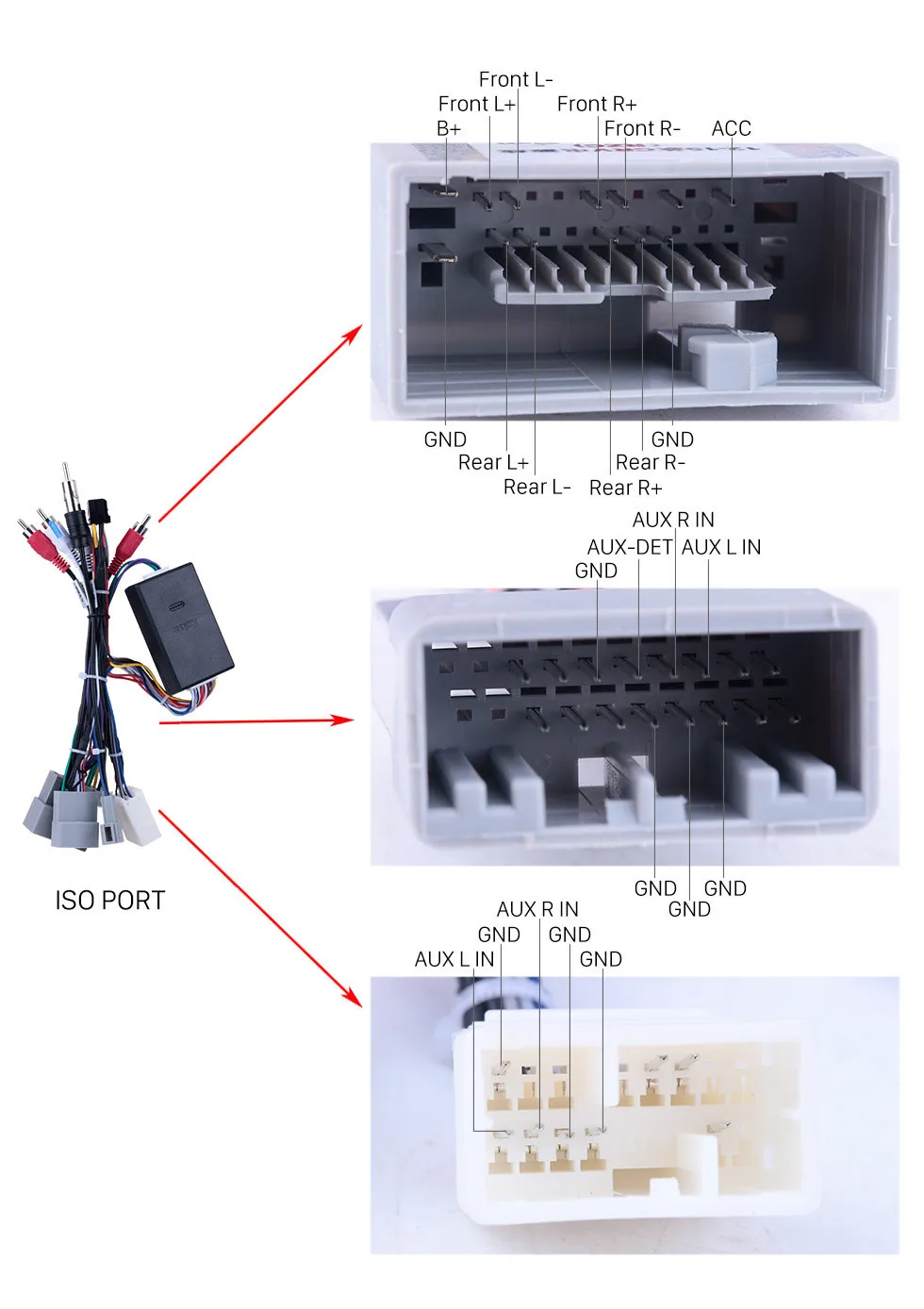 Front L-
Front L+
Front R+
B+
Front R-
ACC

GND
GND
Rear L+
Rear R-
Rear L-
Rear R+

AUX R IN
AUX-DET
AUX L IN
GND

GND
GND
GND

ISO PORT

AUX R IN
GND
GND
AUX L IN
GND