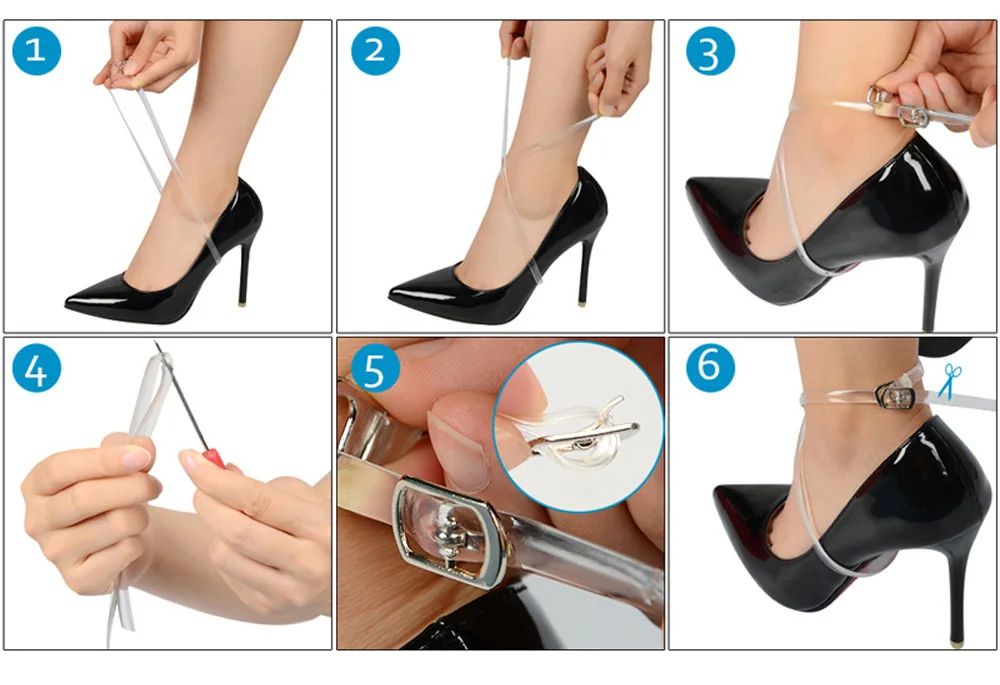 1

2

3

4

5

6