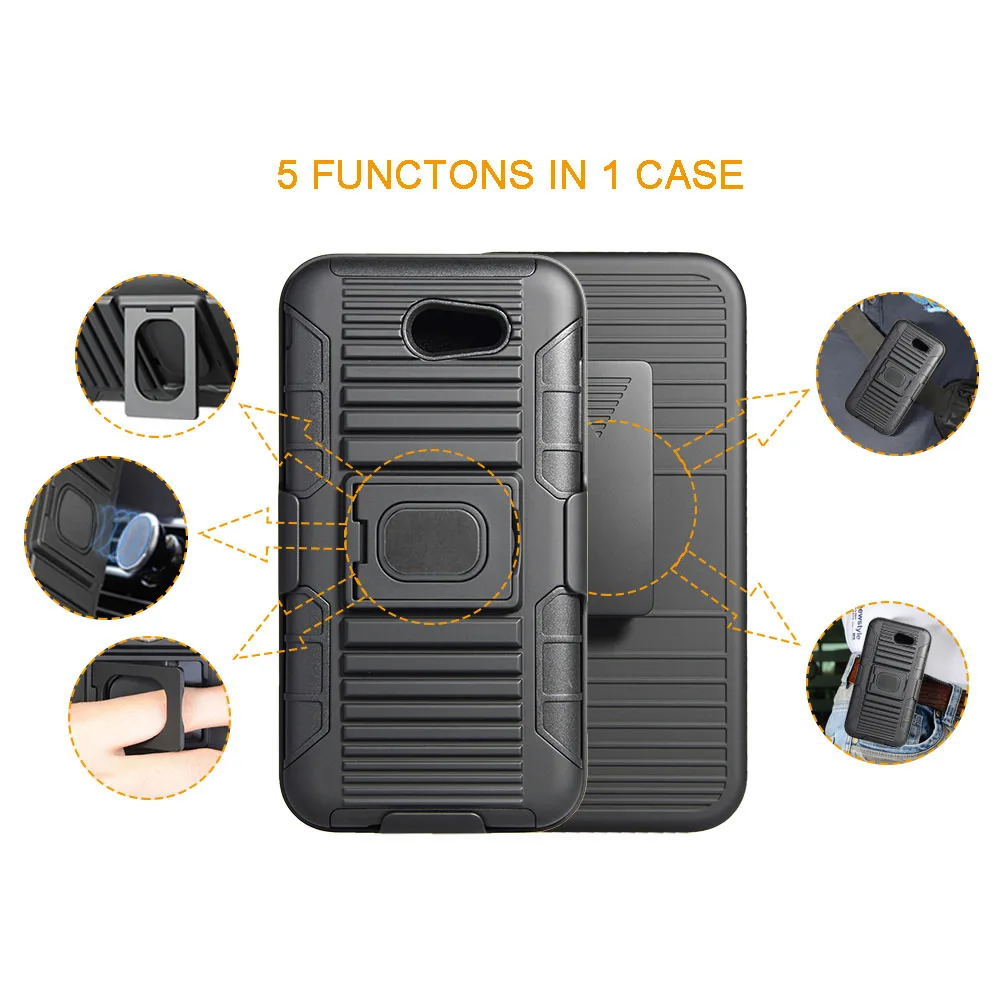 5 FUNCTONS IN 1 CASE