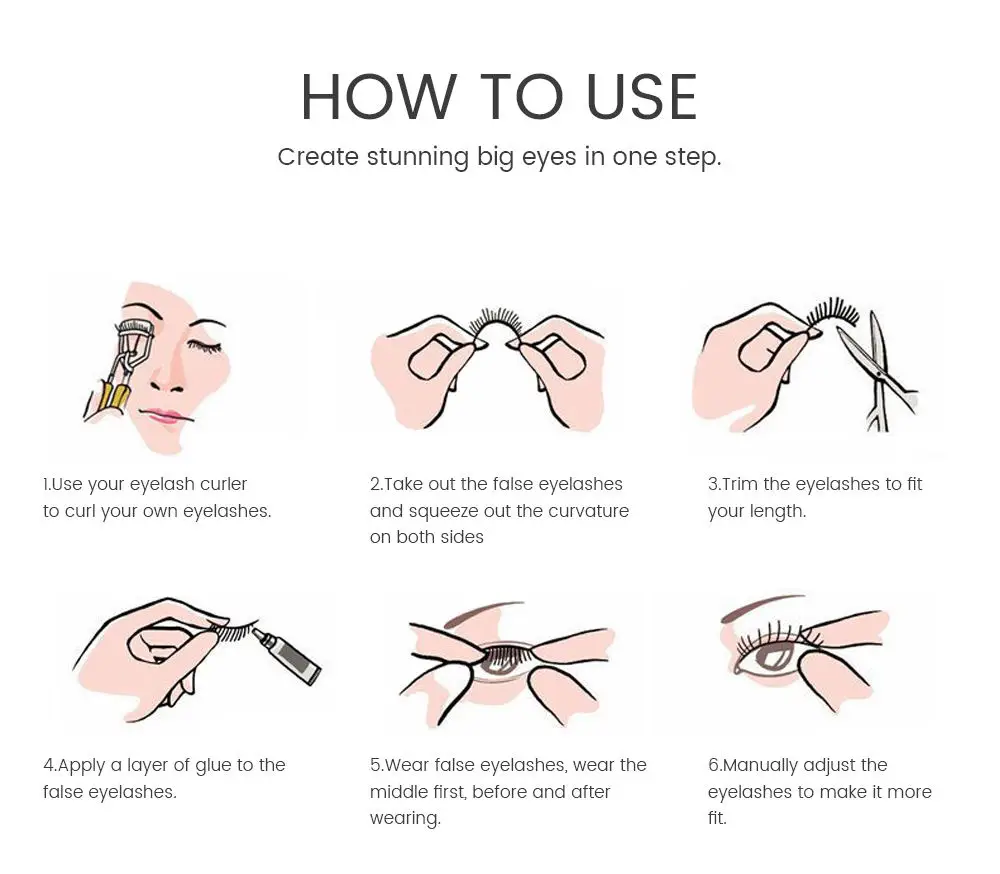 HOW TO USE

Create stunning big eyes in one step.

1.Use your eyelash curler to curl your own eyelashes.

2.Take out the false eyelashes and squeeze out the curvature on both sides

3.Trim the eyelashes to fit your length.

4.Apply a layer of glue to the false eyelashes.

5.Wear false eyelashes, wear the middle first, before and after wearing.

6.Manually adjust the eyelashes to make it more fit.