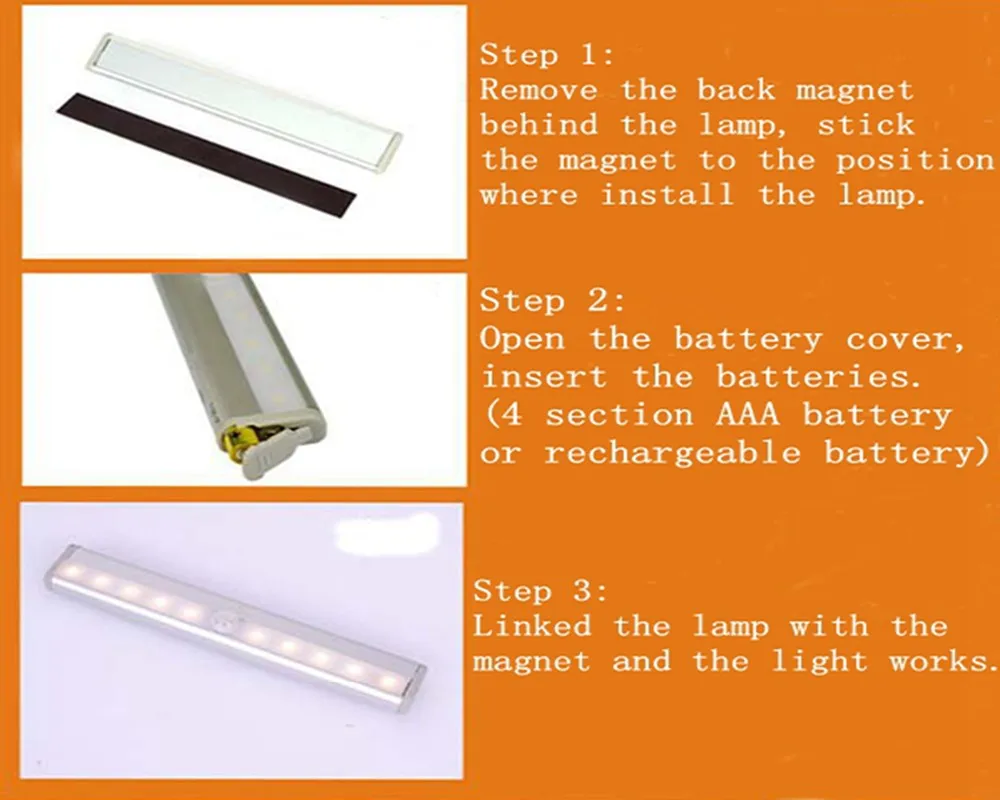 Step 1:
Remove the back magnet behind the lamp, stick the magnet to the position where install the lamp.

Step 2:
Open the battery cover, insert the batteries.
(4 section AAA battery or rechargeable battery)

Step 3:
Linked the lamp with the magnet and the light works.