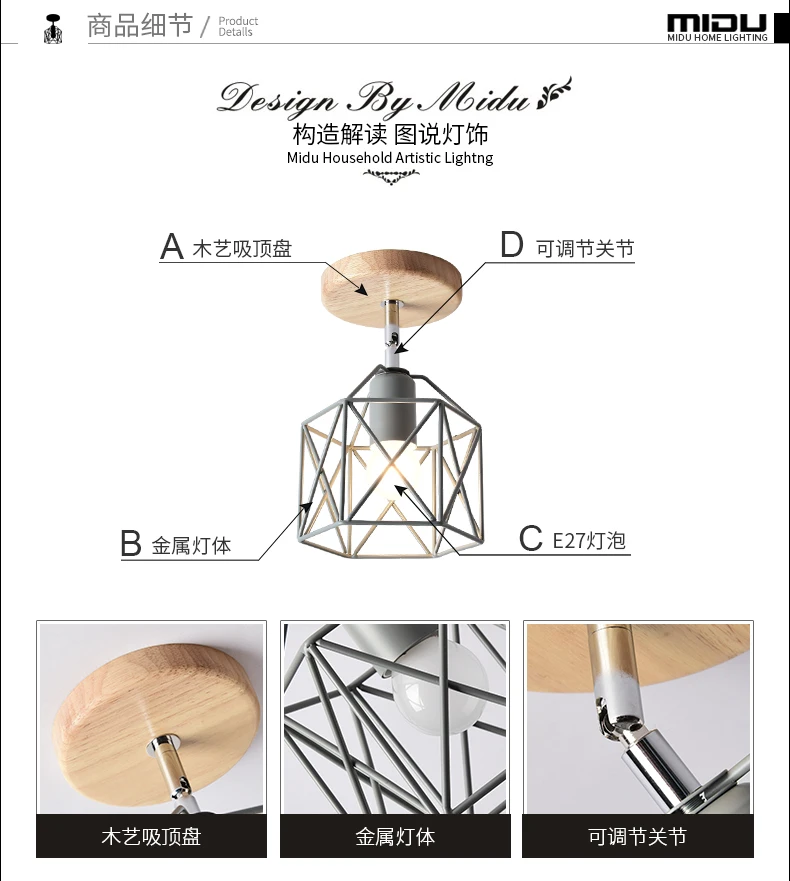 商品细节 / Product Details

MIDU
MIDU HOME LIGHTING

Design By Midu
构造解读 图说灯饰
Midu Household Artistic Lightng

A 木艺吸顶盘
D 可调节关节
B 金属灯体
C E27灯泡

木艺吸顶盘
金属灯体
可调节关节