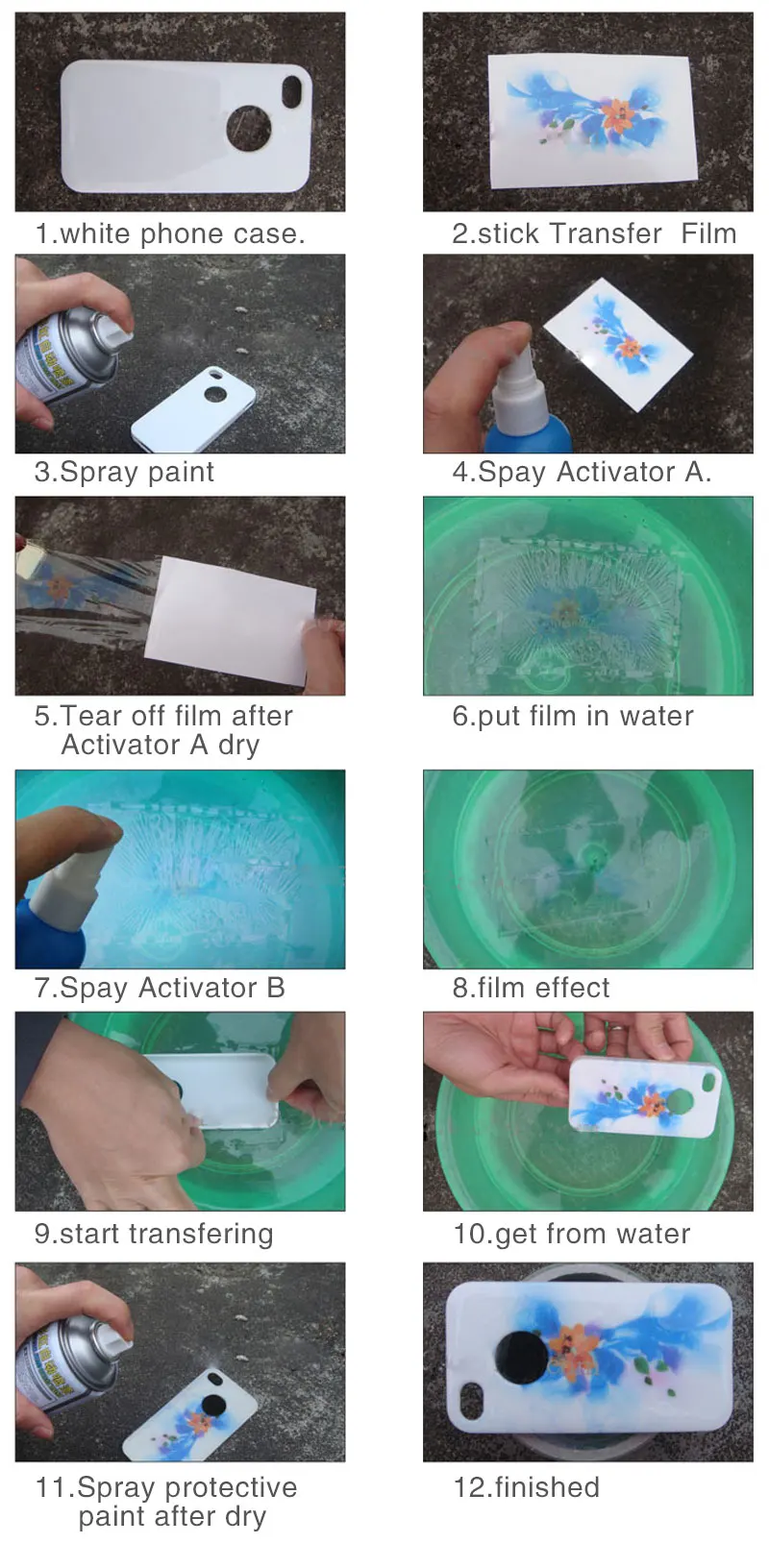 1.white phone case.

2.stick Transfer Film

3.Spray paint

4.Spay Activator A.

5.Tear off film after Activator A dry

6.put film in water

7.Spay Activator B

8.film effect

9.start transfering

10.get from water

11.Spray protective paint after dry

12.finished